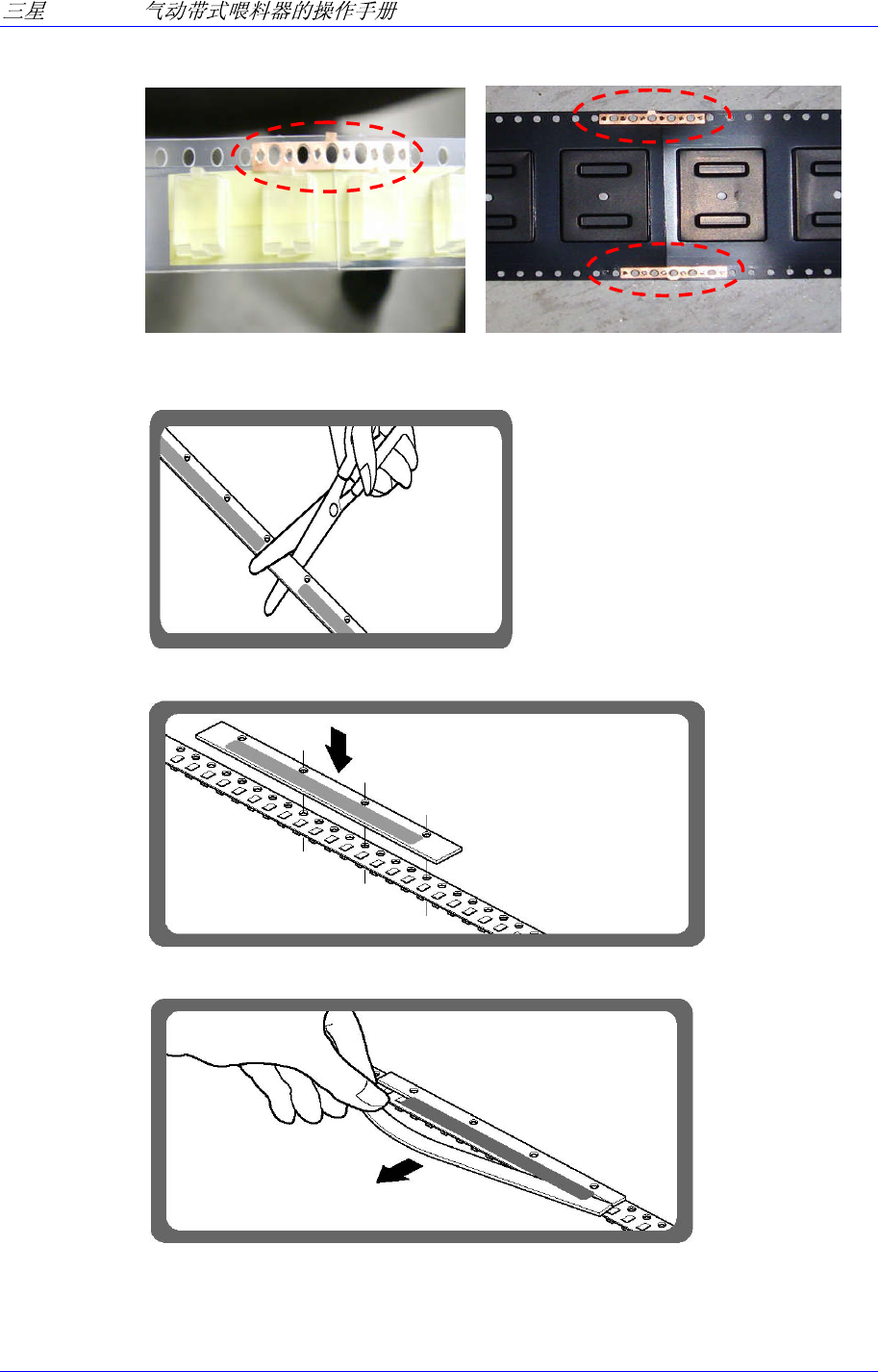 三星　　　　气动带式喂料器的操作手册