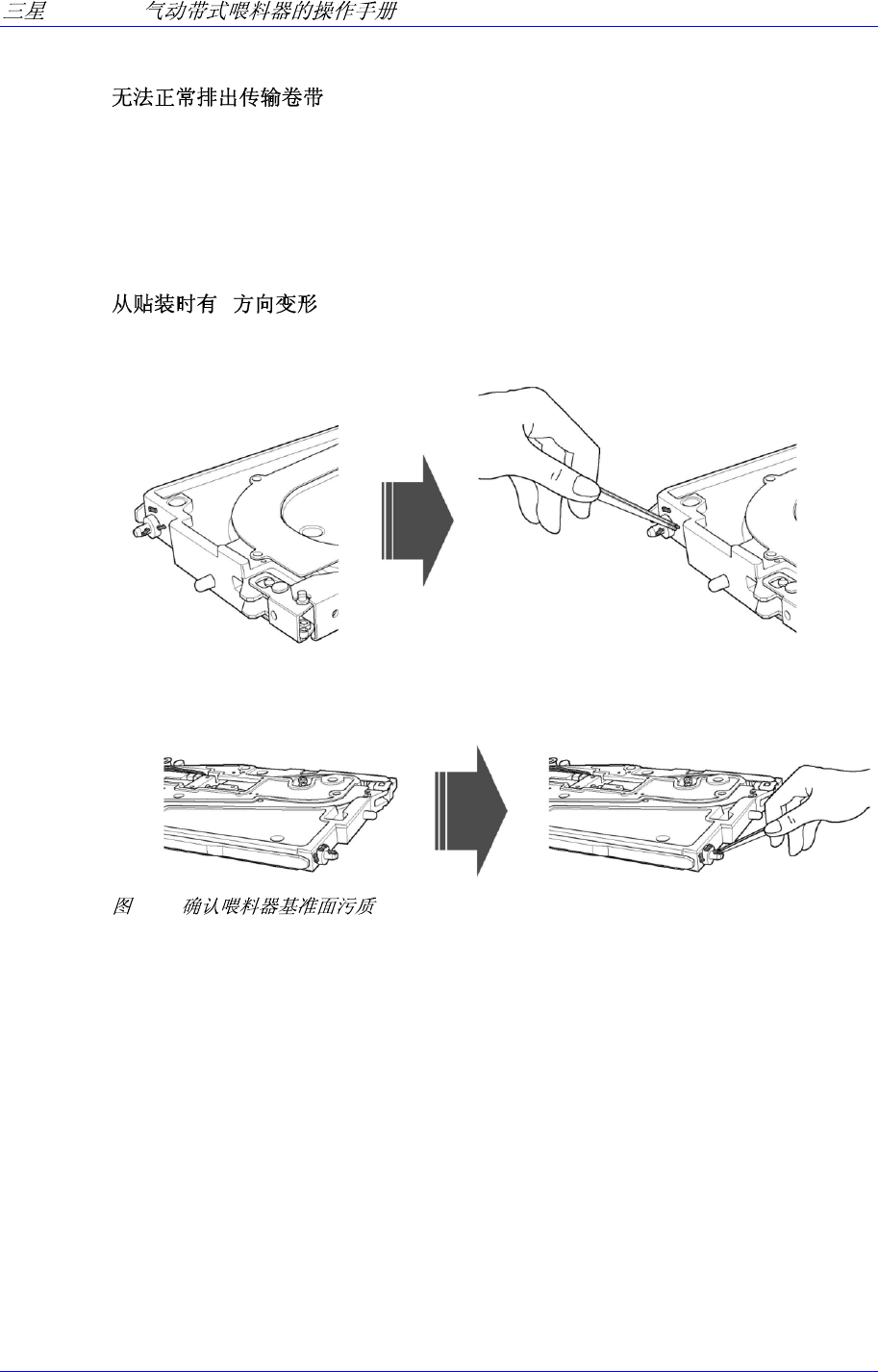 三星 气动带式喂料器的操作手册

无法正常排出传输卷带

从贴装时有 方向变形

图 确认喂料器基准面污质