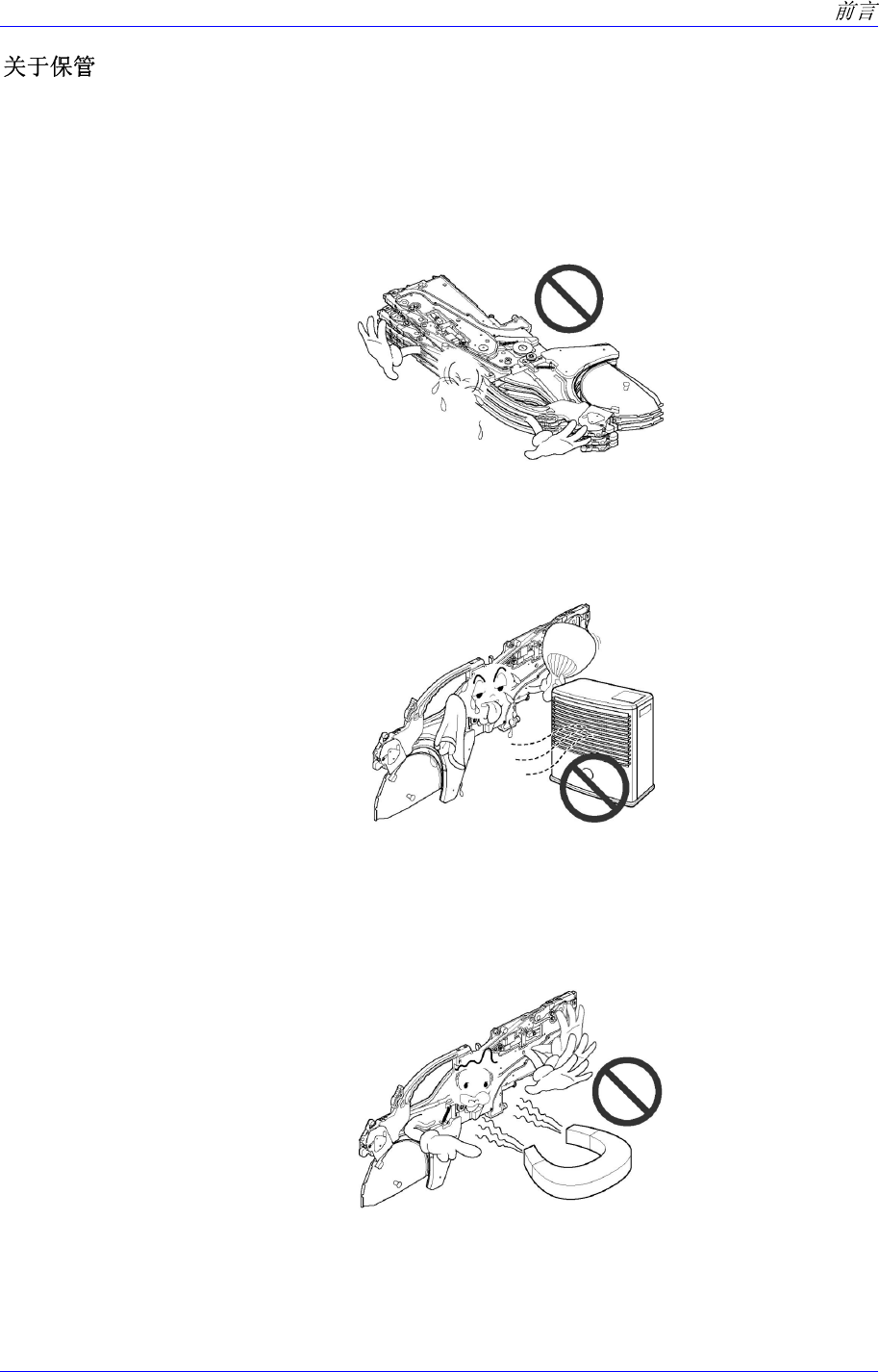 前言

关于保管