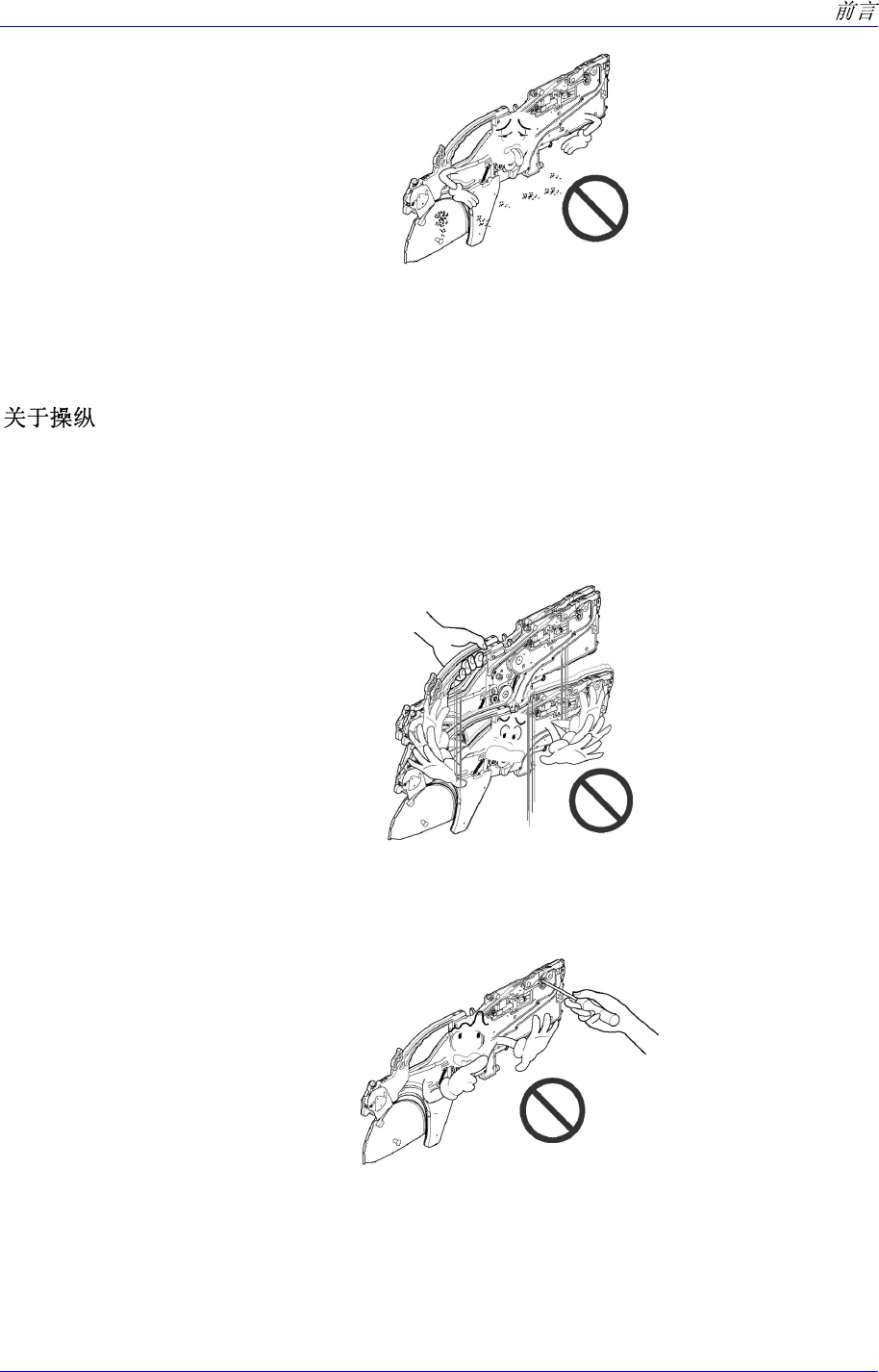 前言

关于操纵