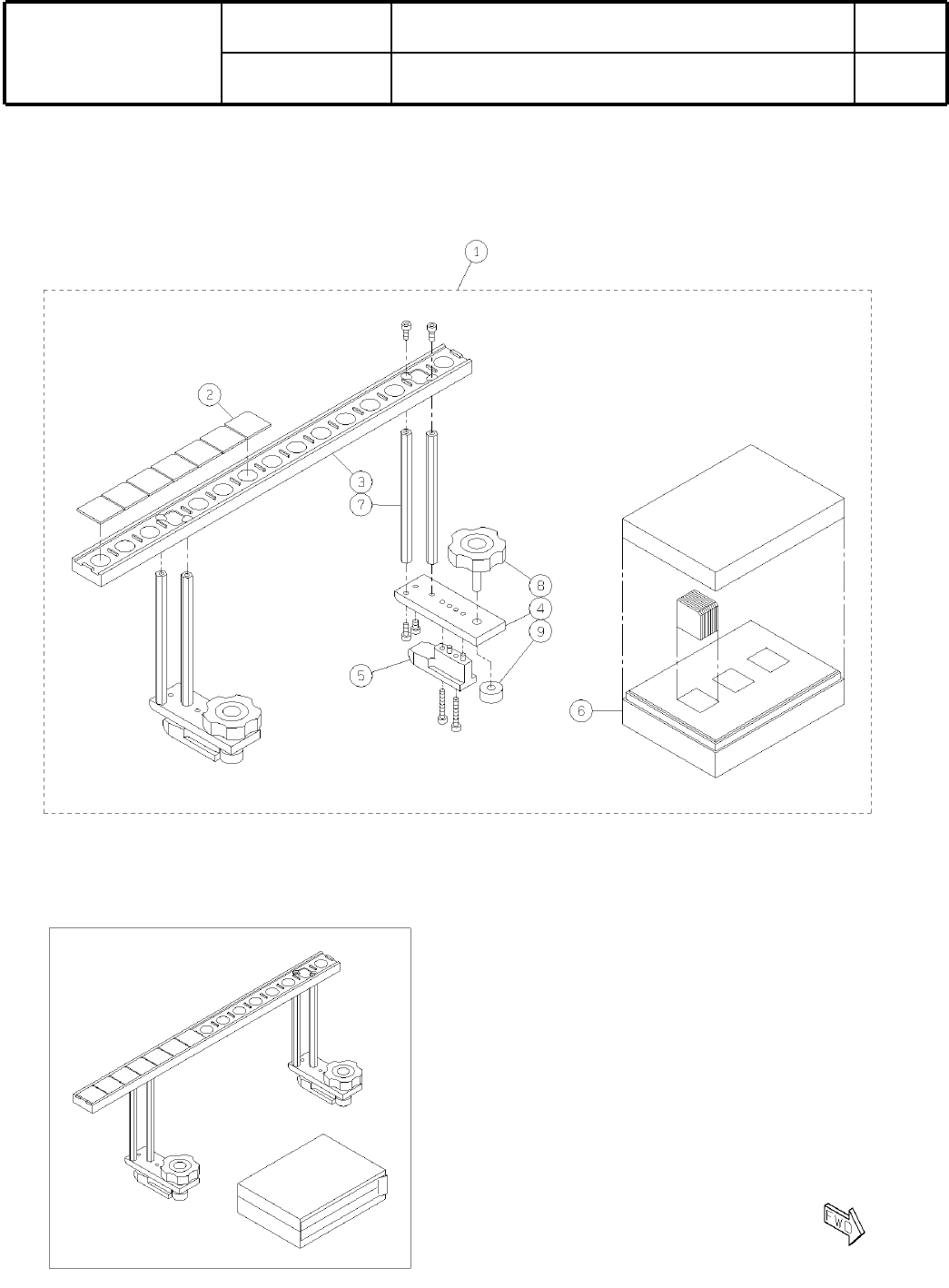 1

2

3

7

8

4

9

5

6

FWD