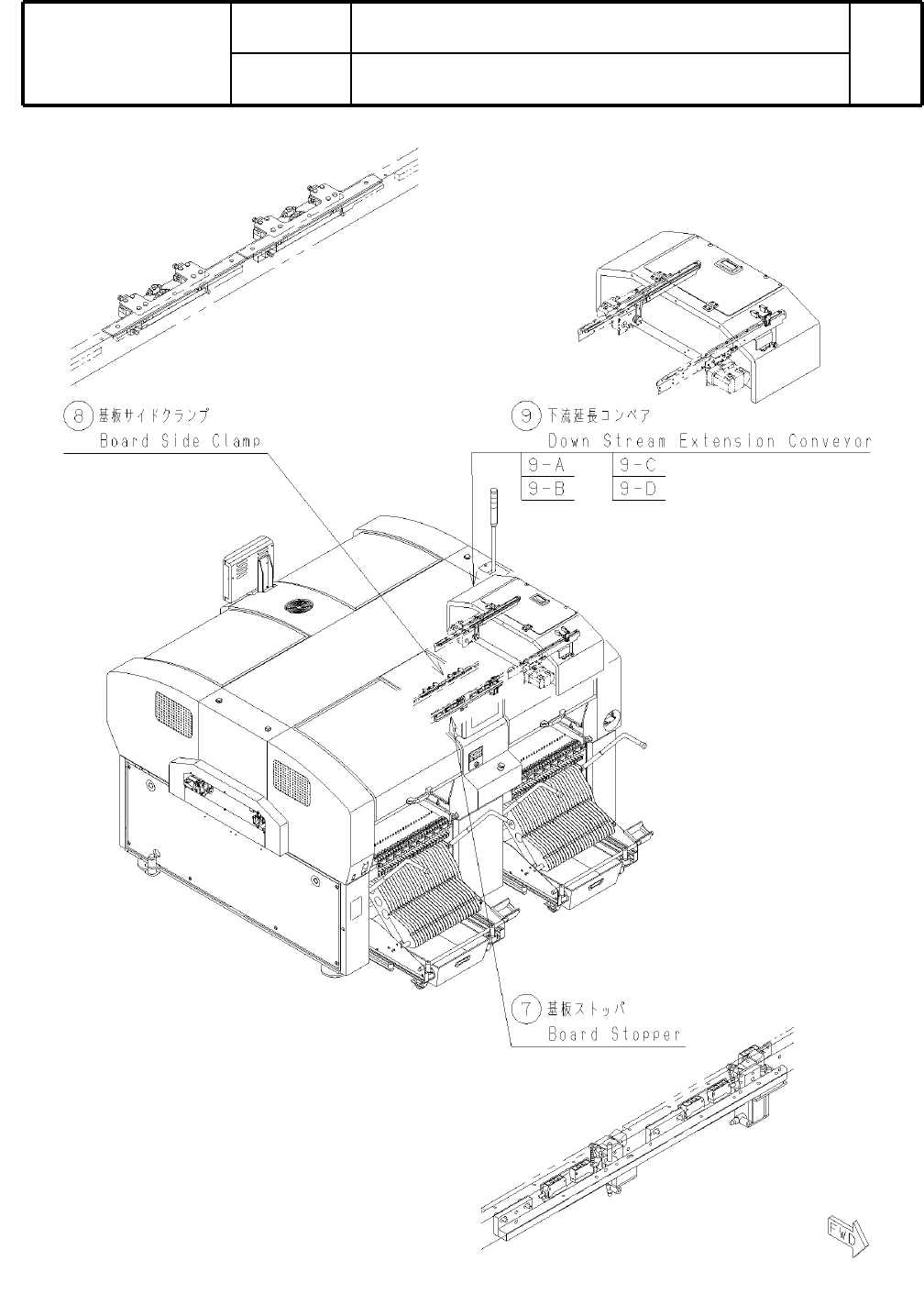 ⑧ 基板サイドクランプ
Board Side Clamp

⑨ 下流延長コンベア
Down Stream Extension Conveyor

| 9-A | 9-C |
|---|---|
| 9-B | 9-D |

⑦ 基板ストッパ
Board Stopper

FWD