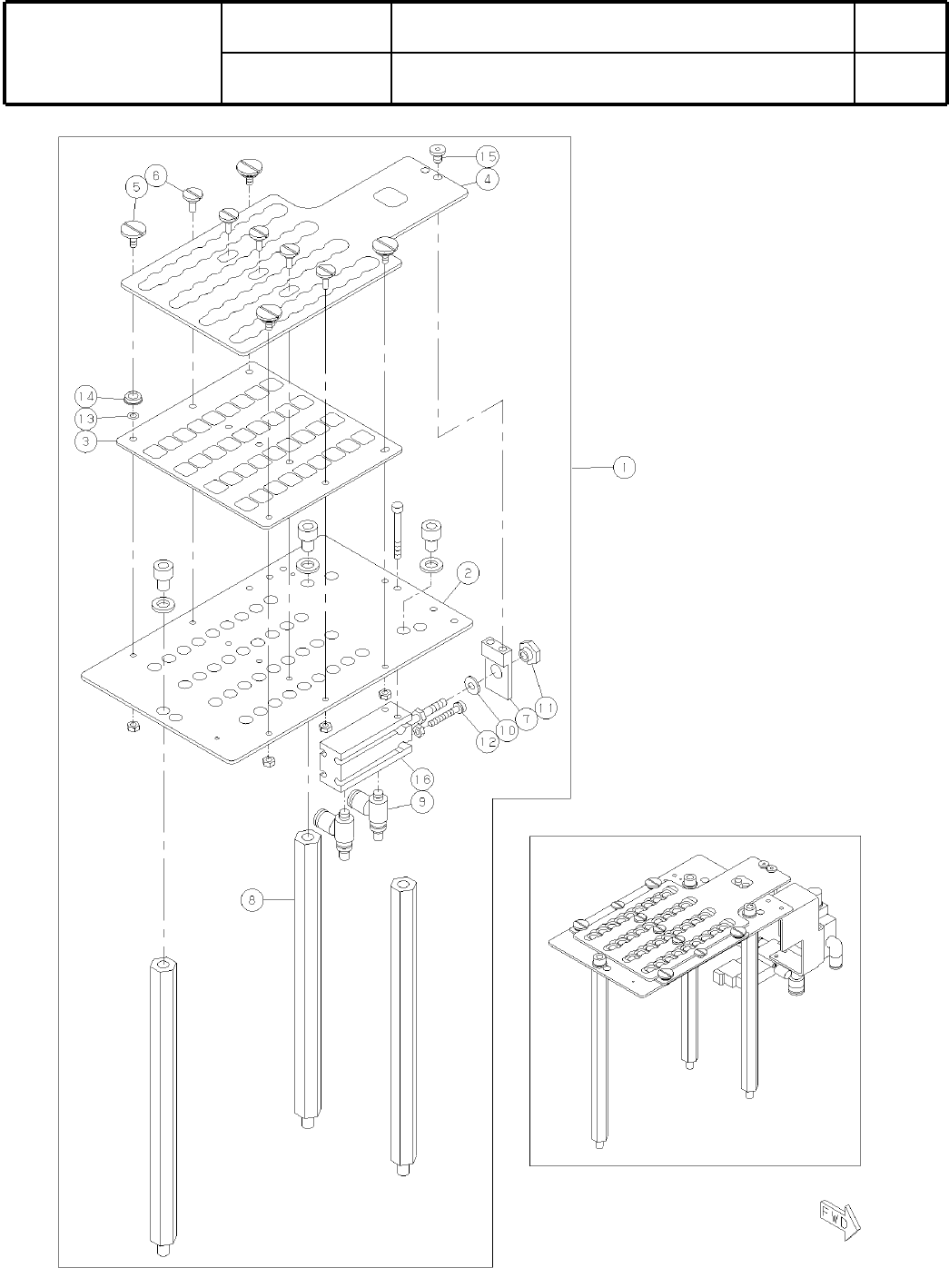 15
4
6
5
14
13
3
1
2
11
7
10
12
16
9
8
FWD