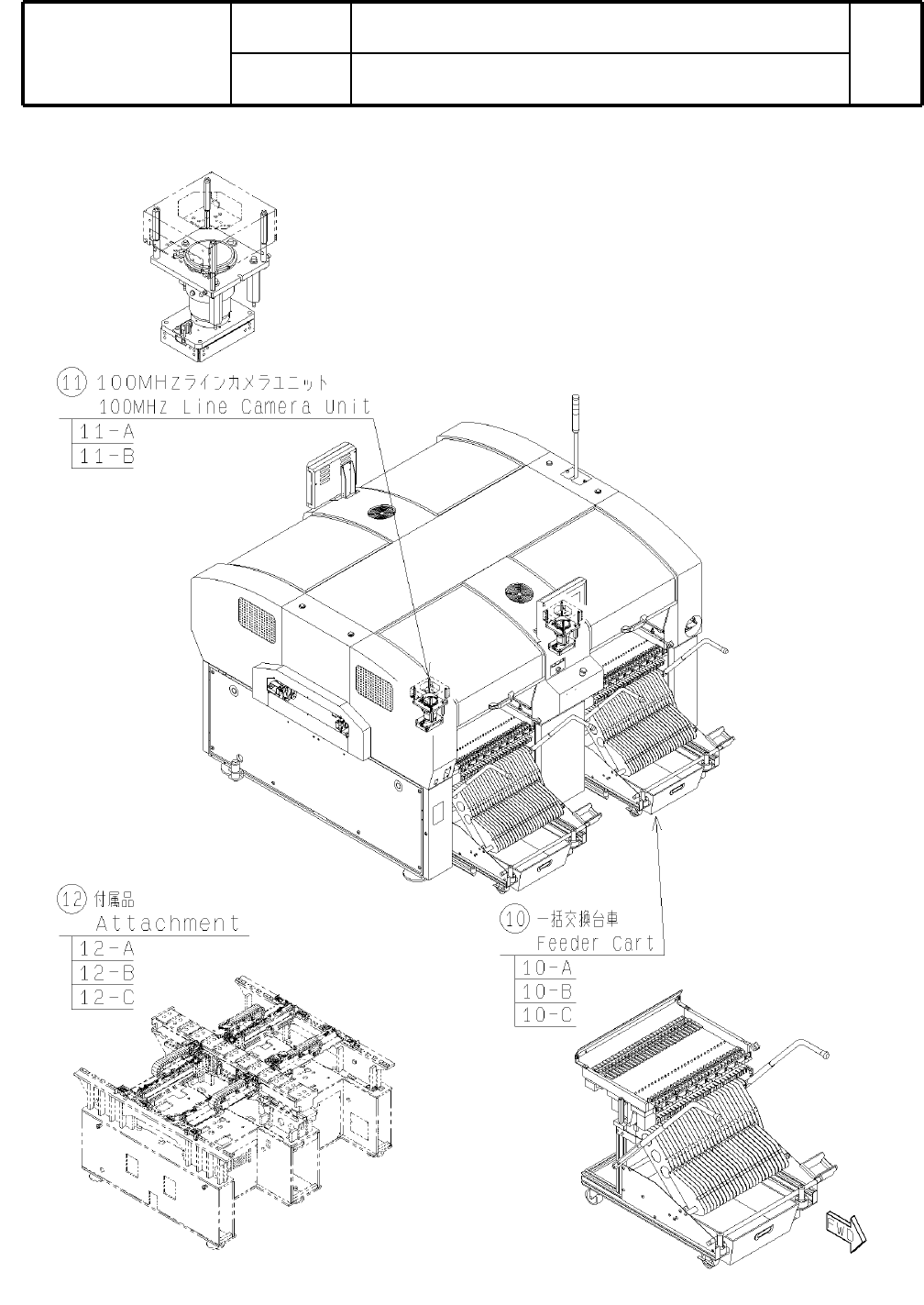 11 100MHzラインカメラユニット
100MHz Line Camera Unit
11-A
11-B

12 付属品
Attachment
12-A
12-B
12-C

10 一括交換台車
Feeder Cart
10-A
10-B
10-C

FWD