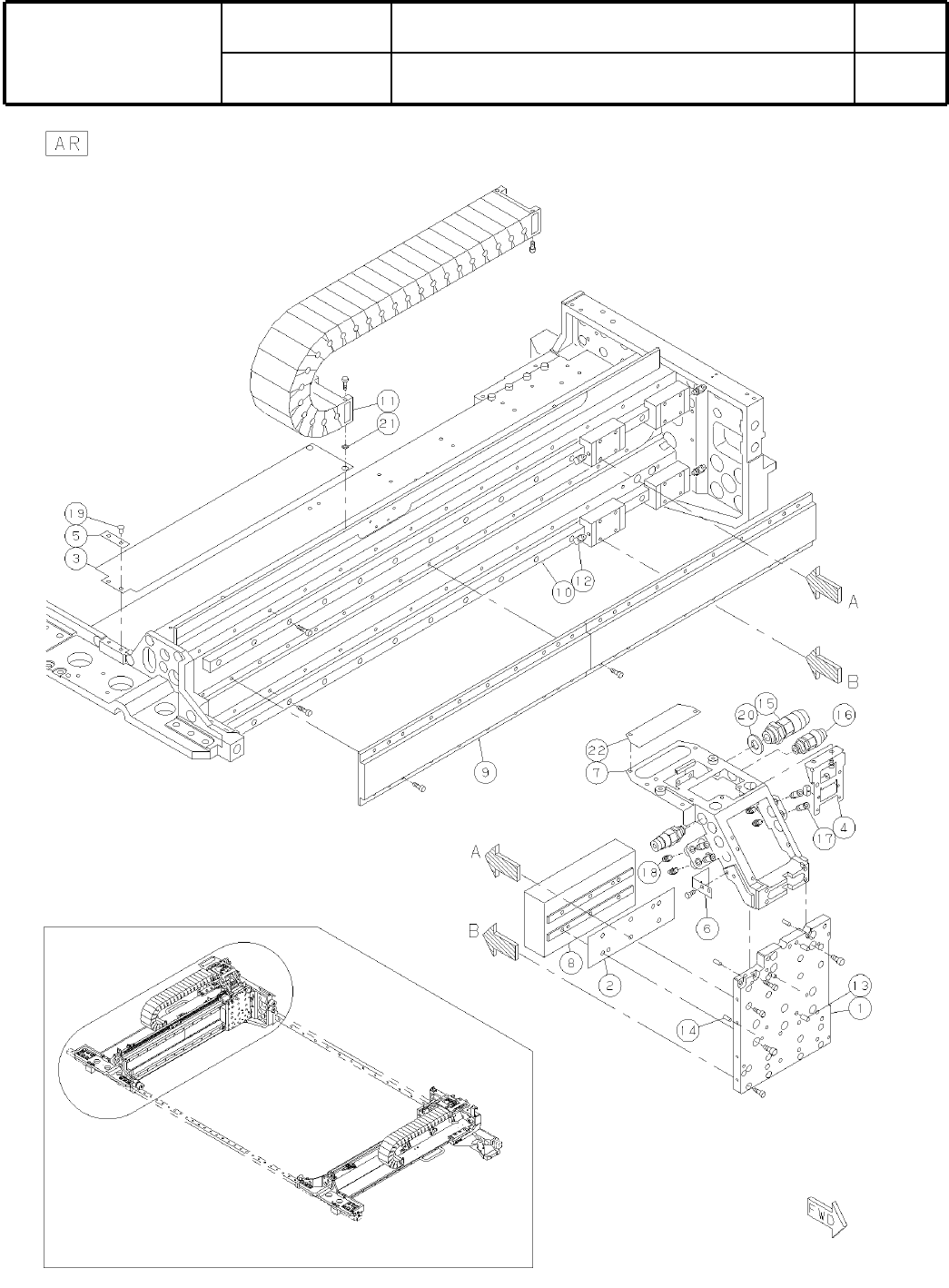 AR

11
21
19
5
3
10
12
A
B
9
20
15
16
22
7
17
4
A
18
6
B
8
2
13
1
14
FWD