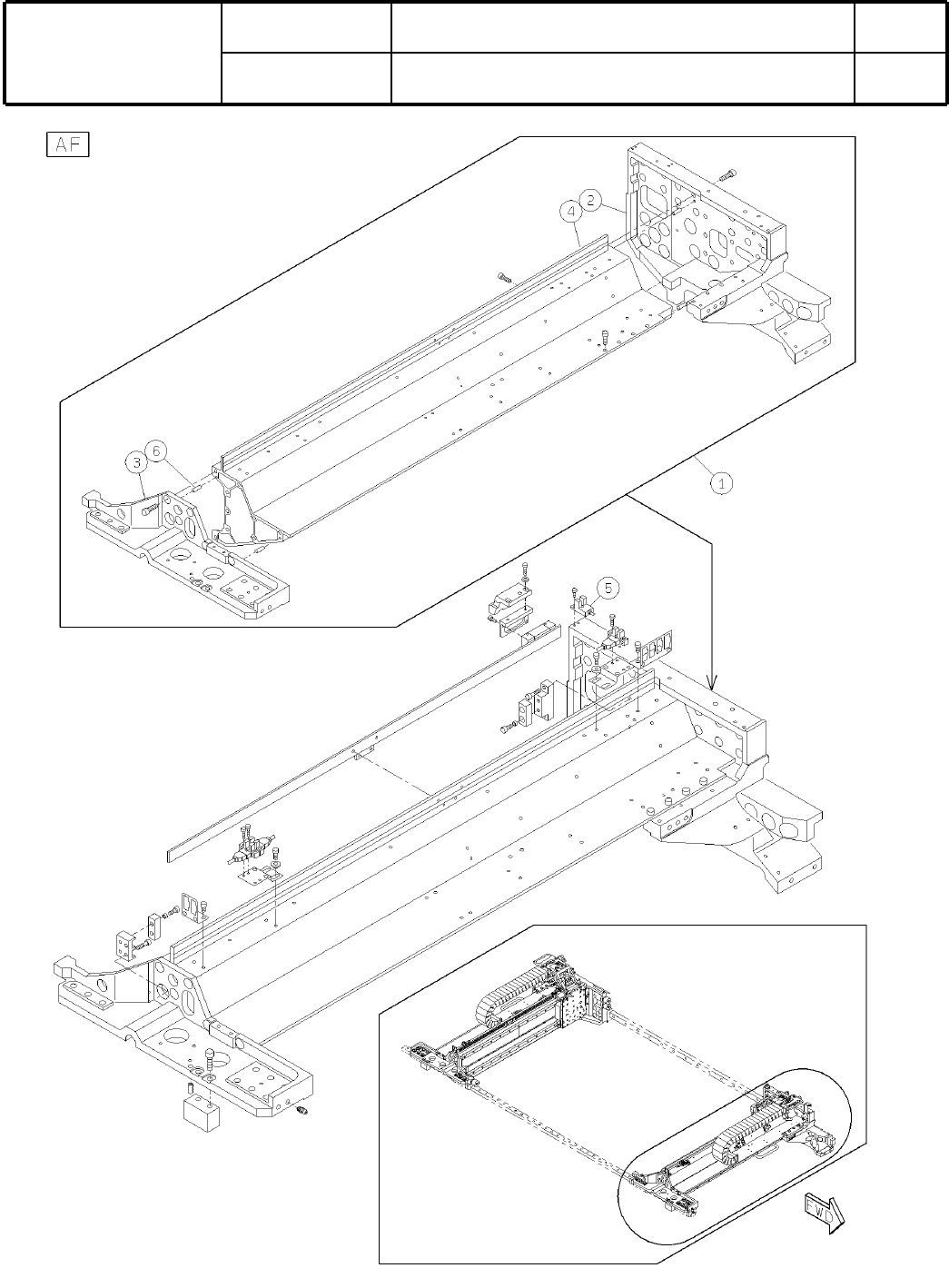 AF

4
2
3
6
1
5
FWD