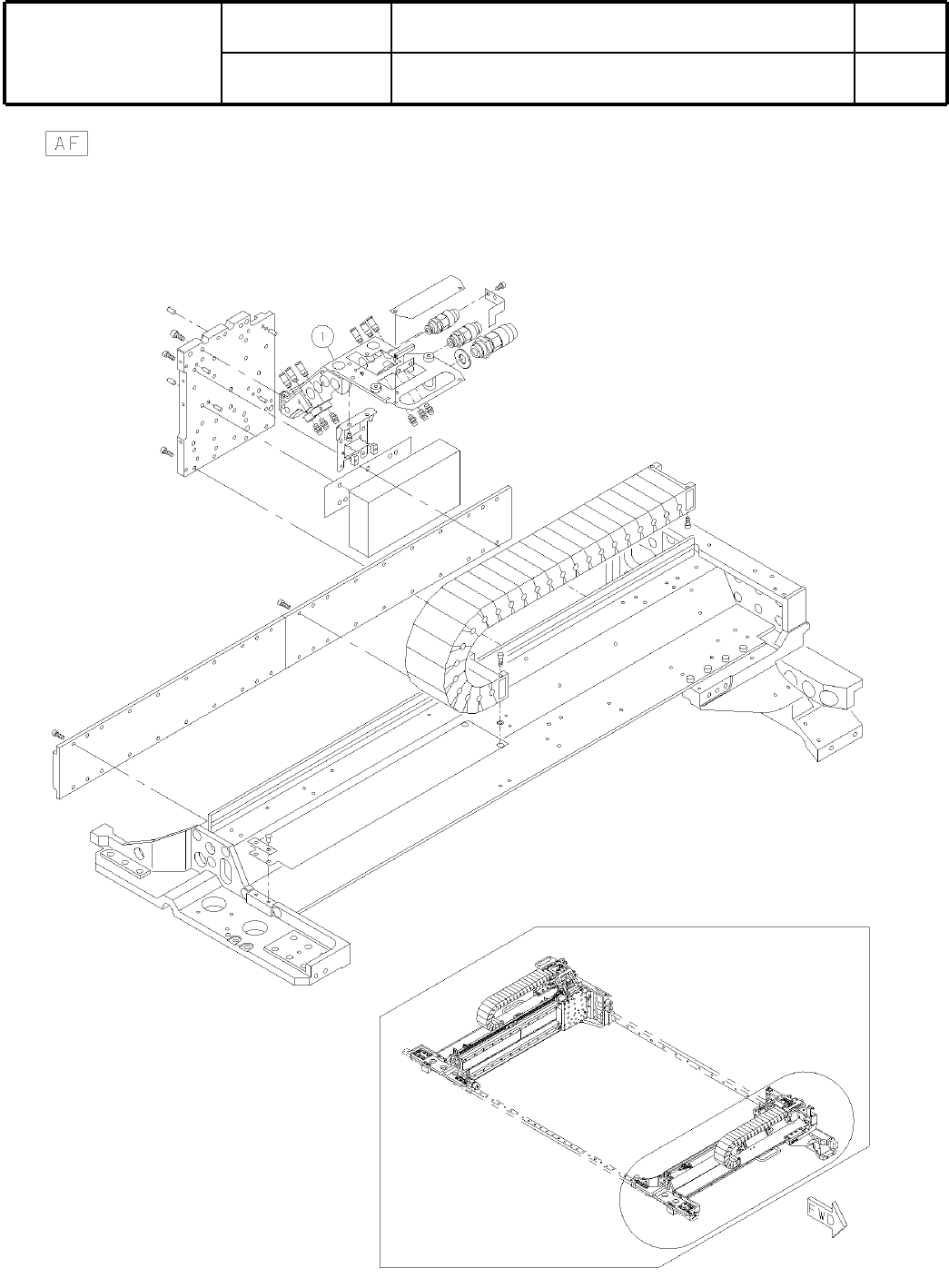 AF

1

FWD