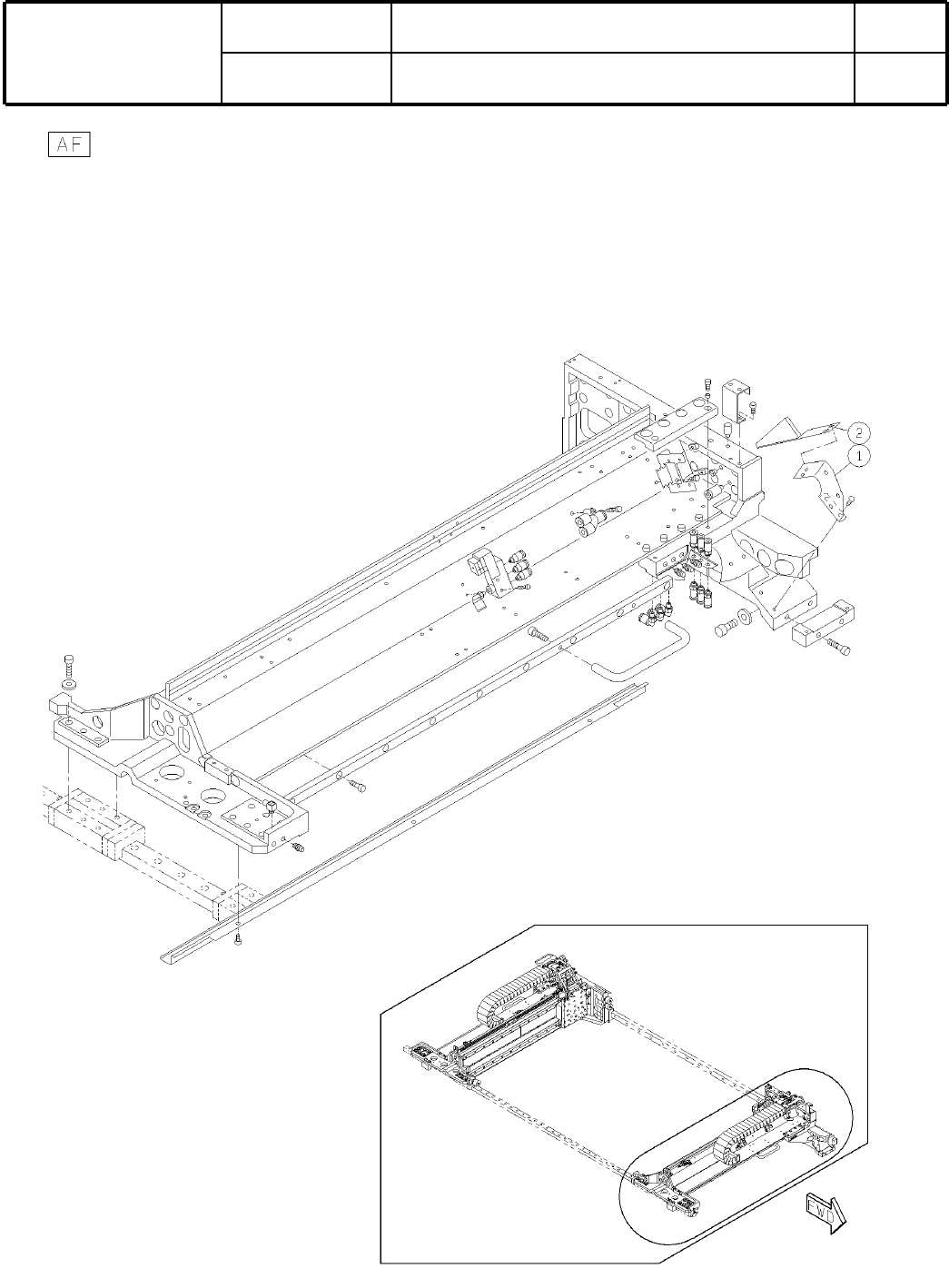 AF

2

1

FWD