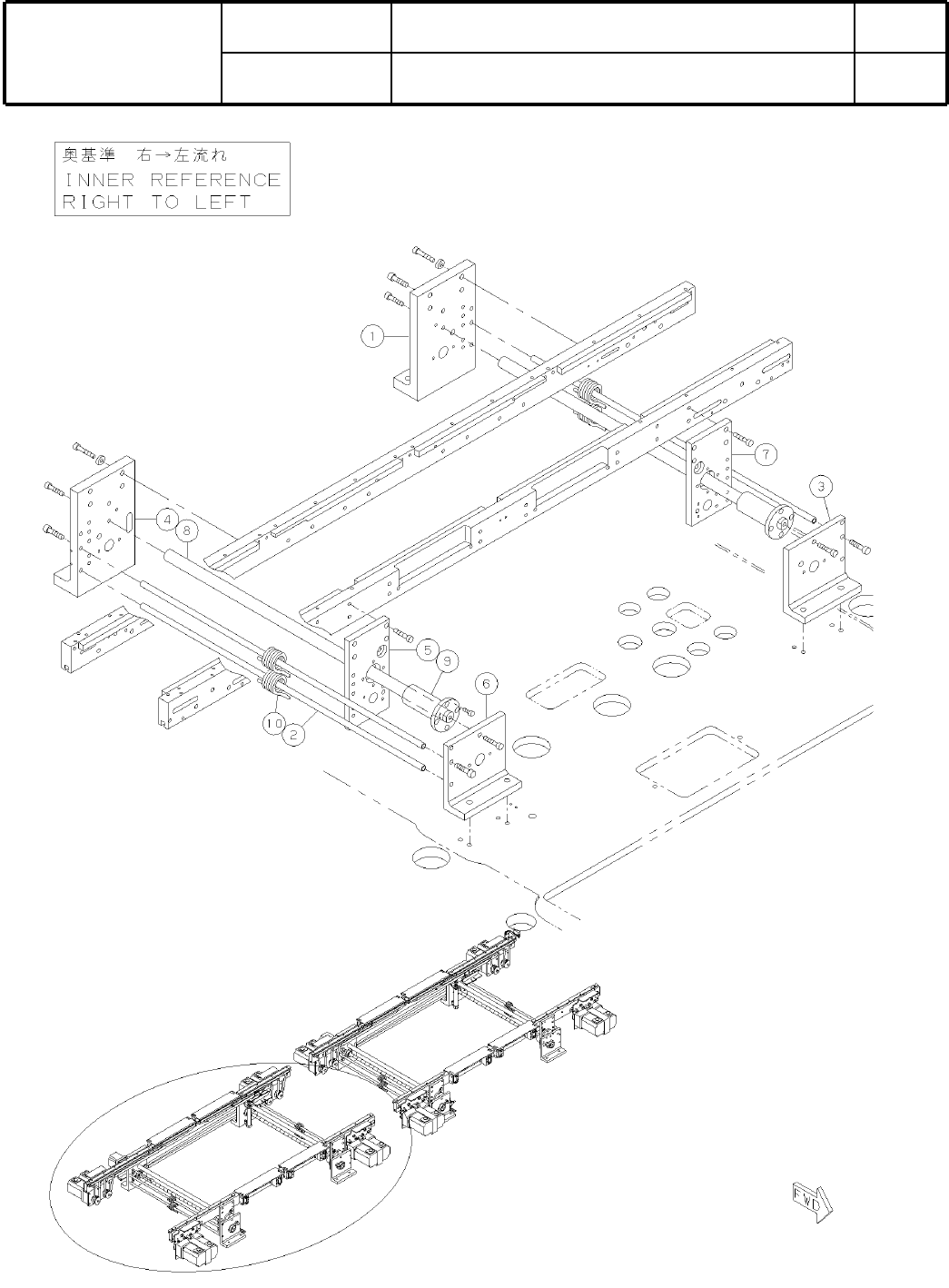 奥基準　右→左流れ
INNER REFERENCE
RIGHT TO LEFT

1

7

3

4

8

5

9

6

10

2

FWD