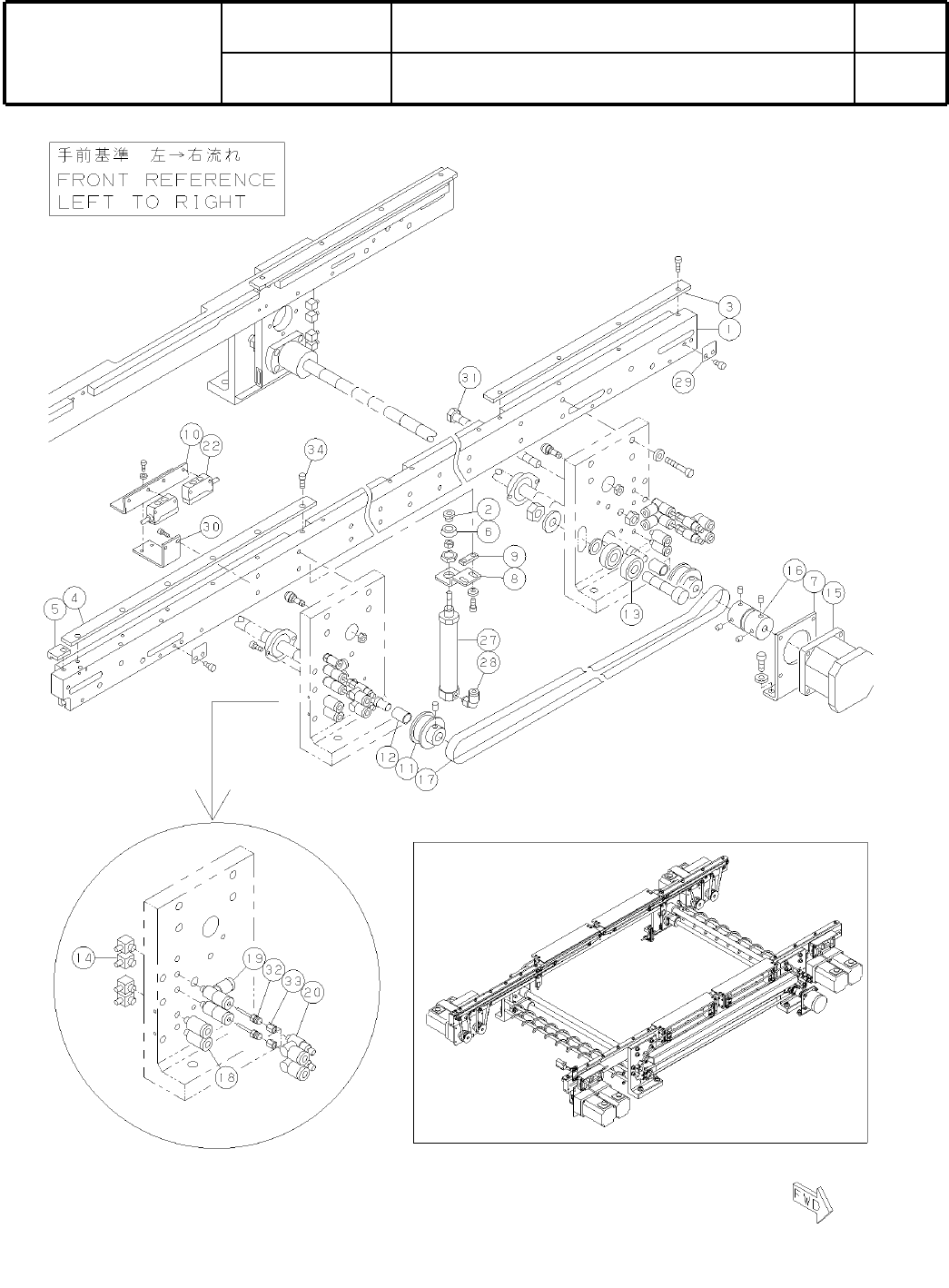 手前基準　左→右流れ
FRONT REFERENCE
LEFT TO RIGHT

3
1
29
31
10
22
34
30
2
6
9
8
5
4
13
16
7
15
27
28
12
11
17
14
19
32
33
20
18
FWD