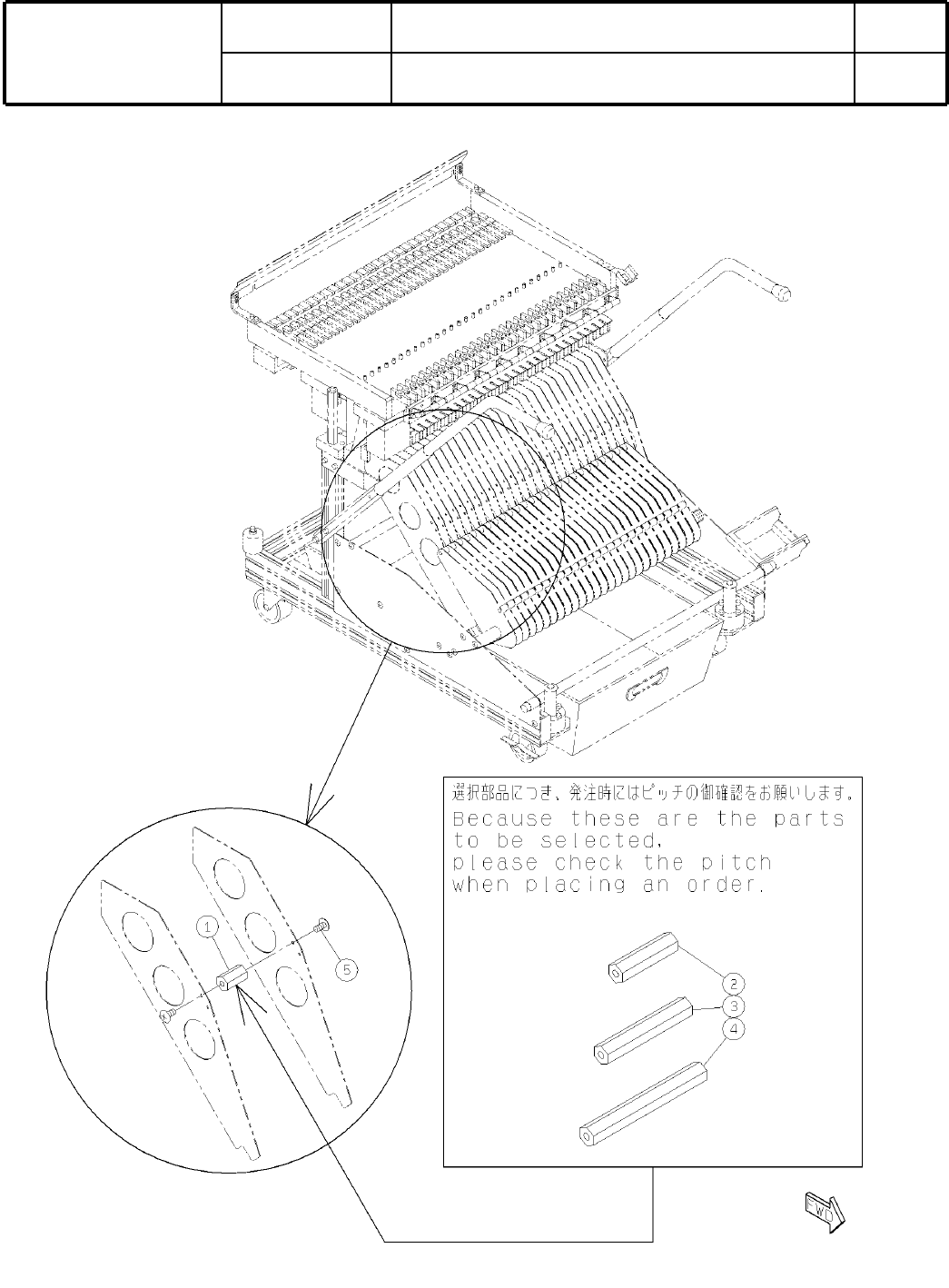 選択部品につき、発注時にはピッチの御確認をお願いします。
Because these are the parts to be selected,
please check the pitch when placing an order.

1
5
2
3
4

FWD