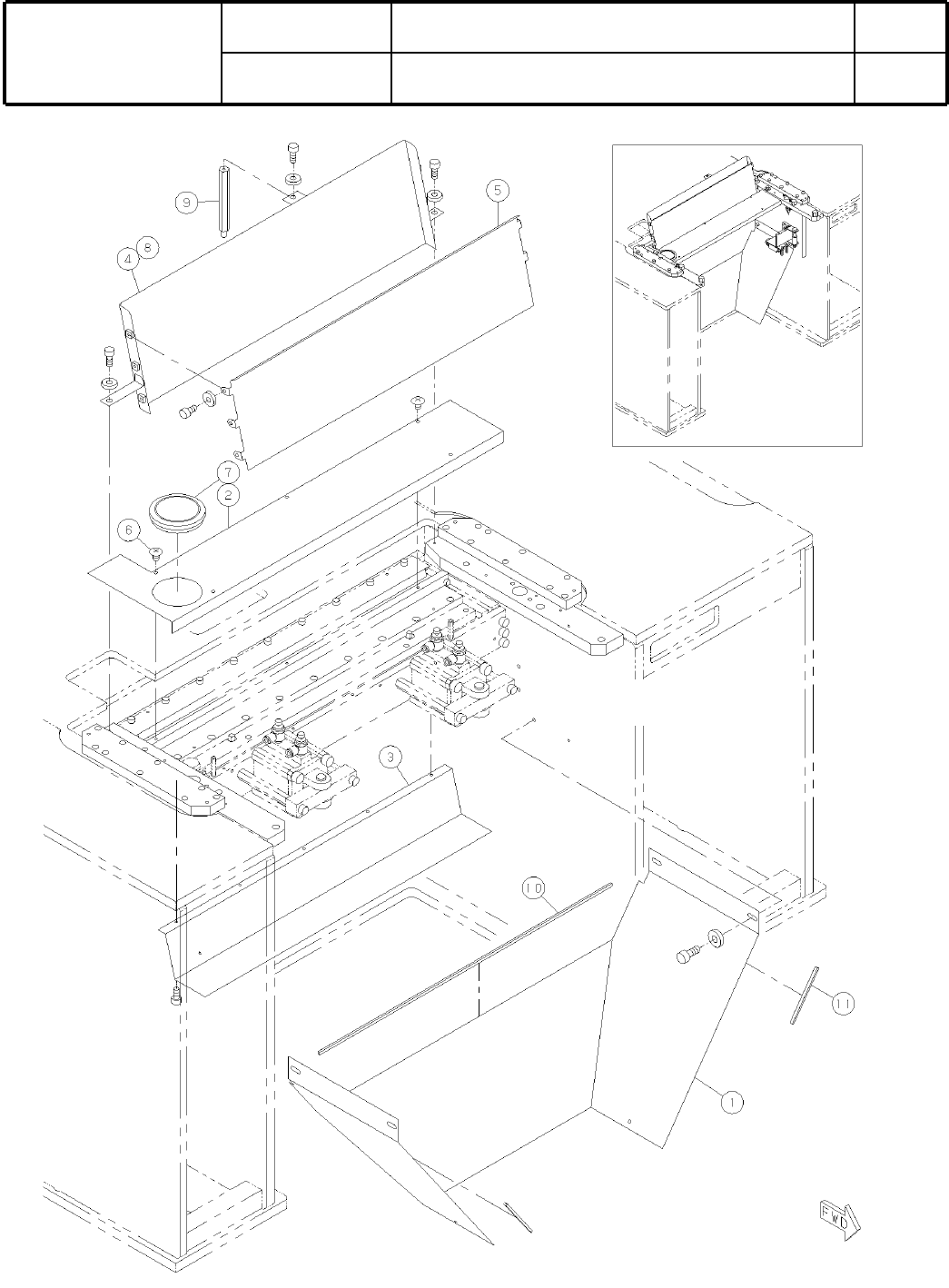 9
4 8
5
7
2
6
3
10
11
1
FWD