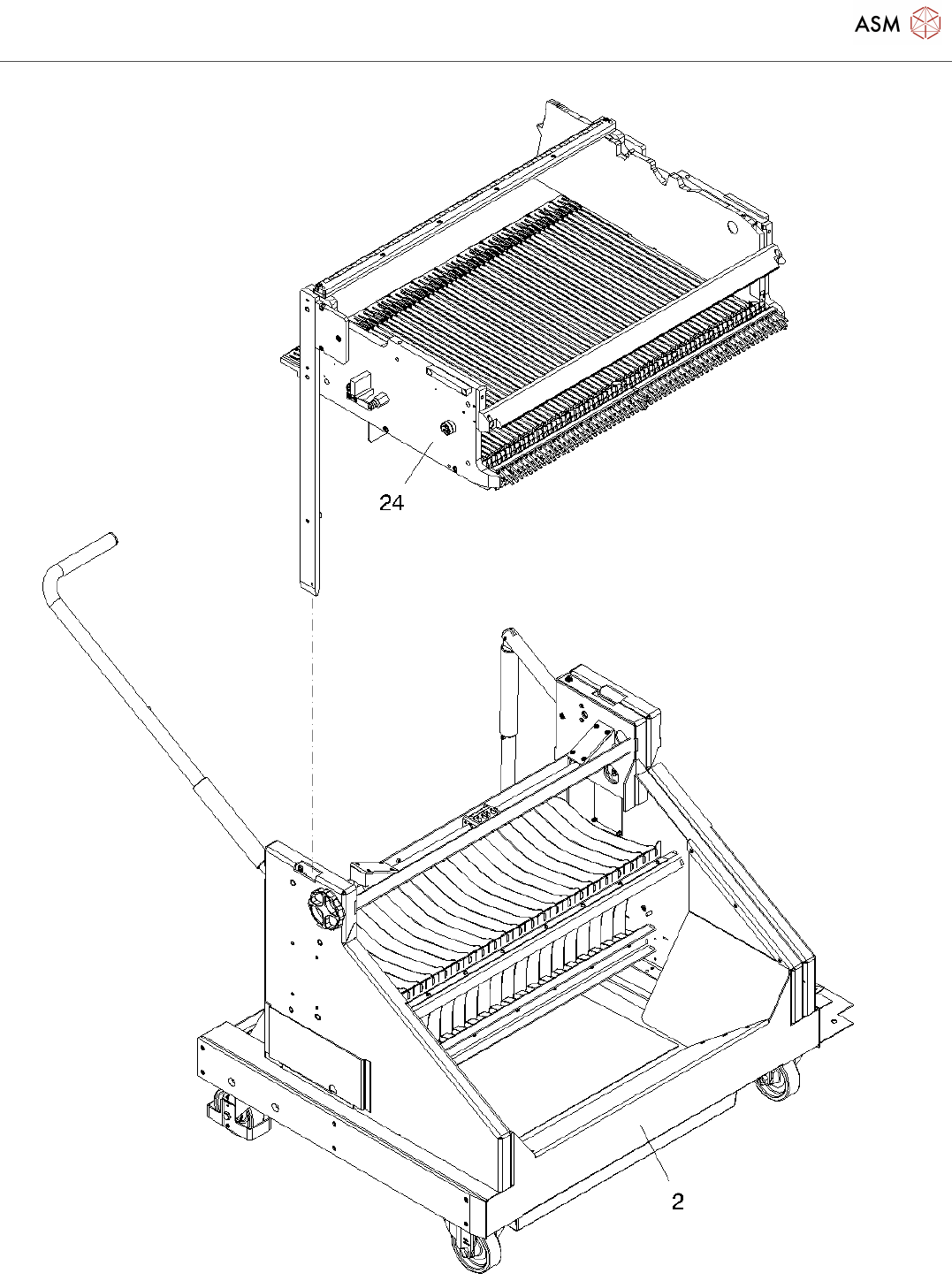 ASM

24

2