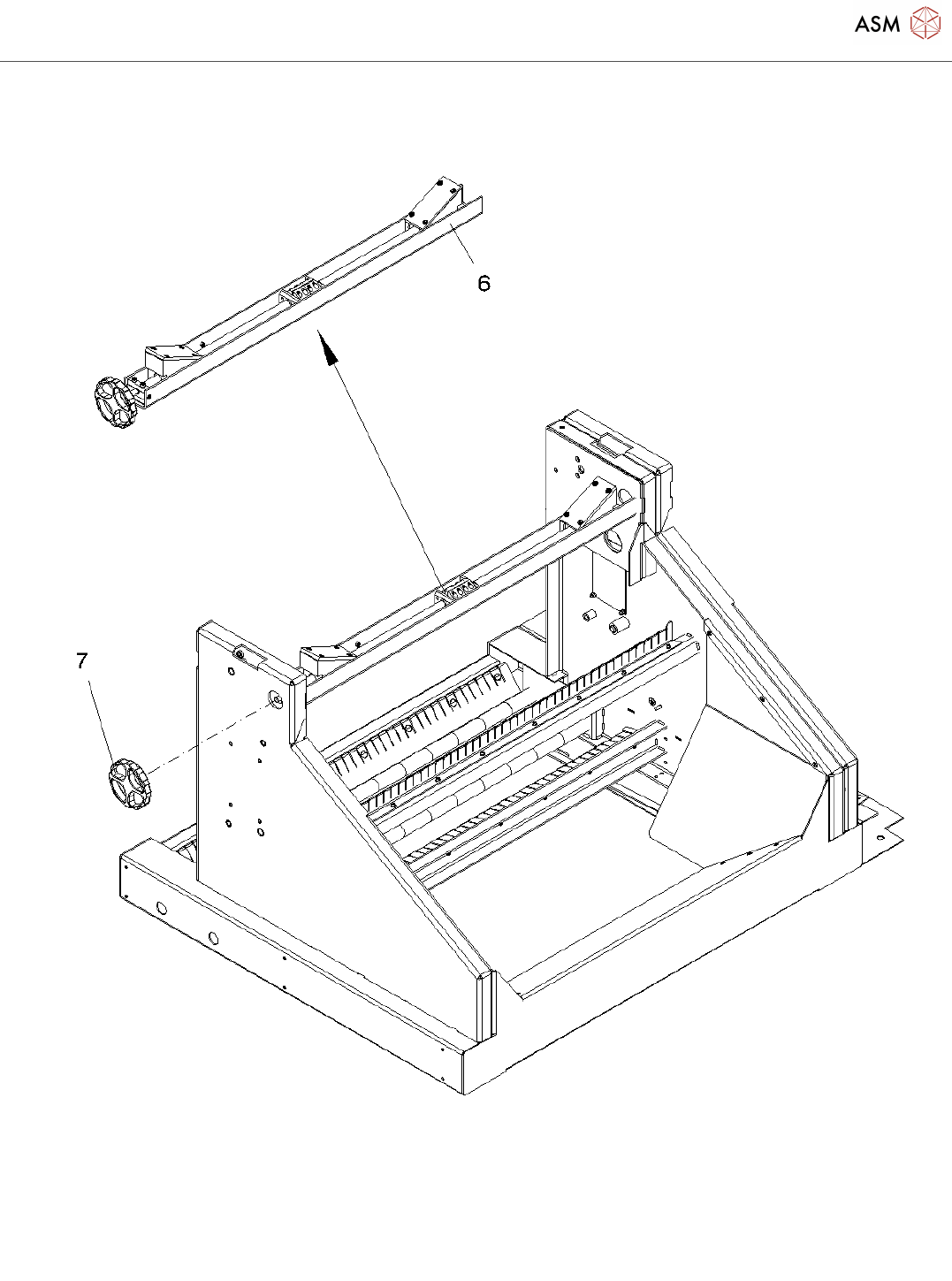 ASM

6

7