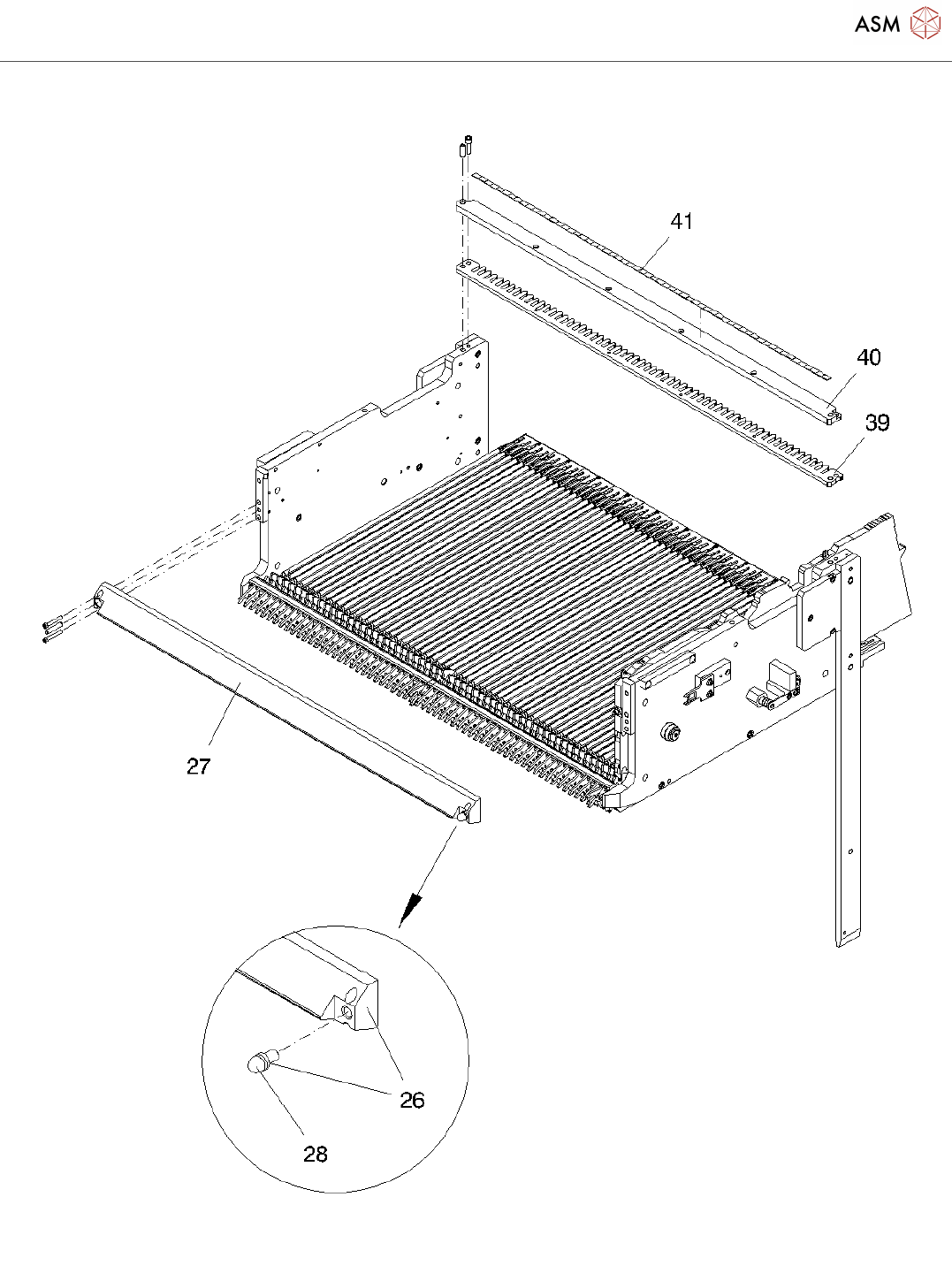 ASM

41

40

39

27

26

28