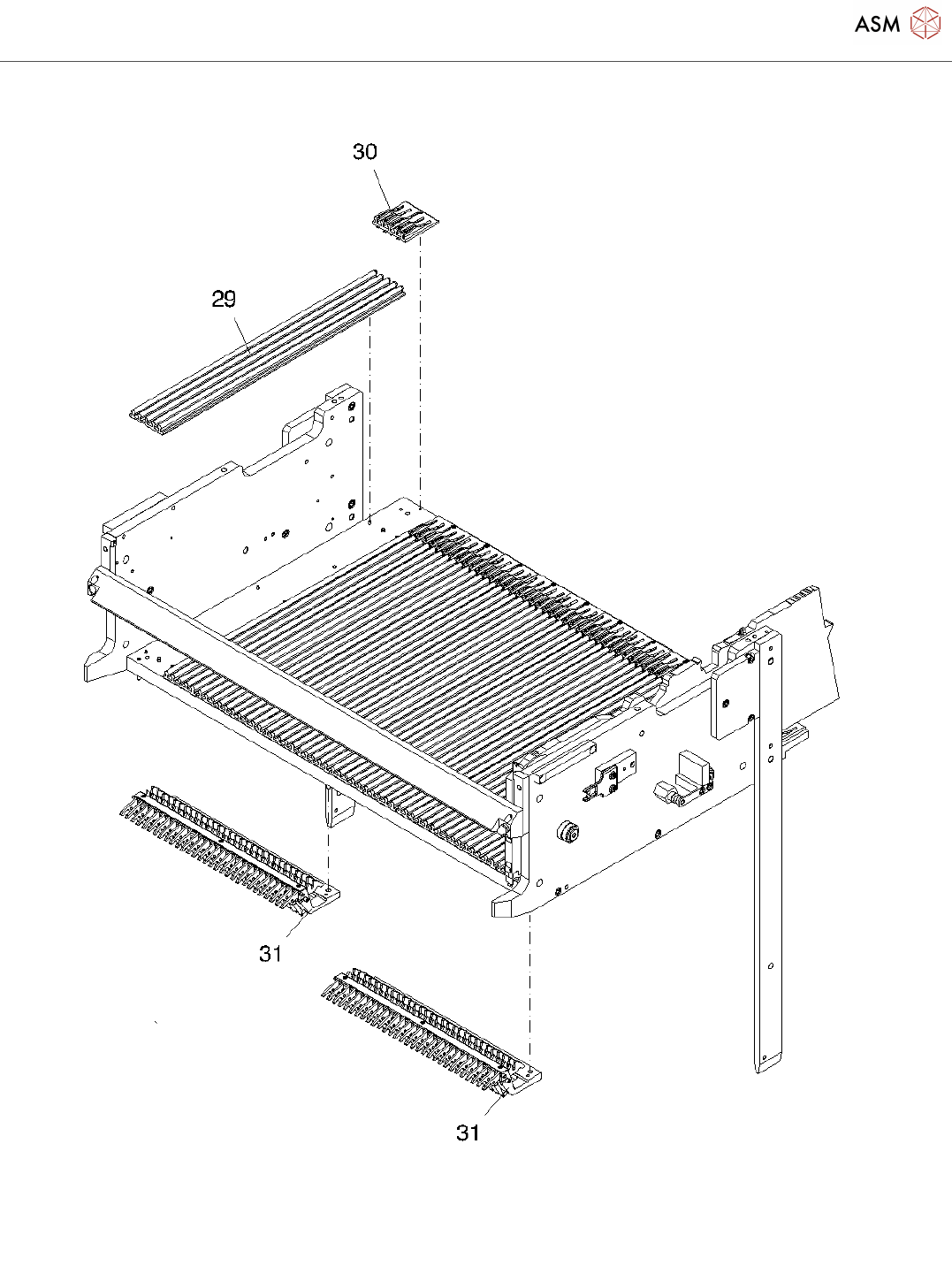 ASM

30

29

31

31