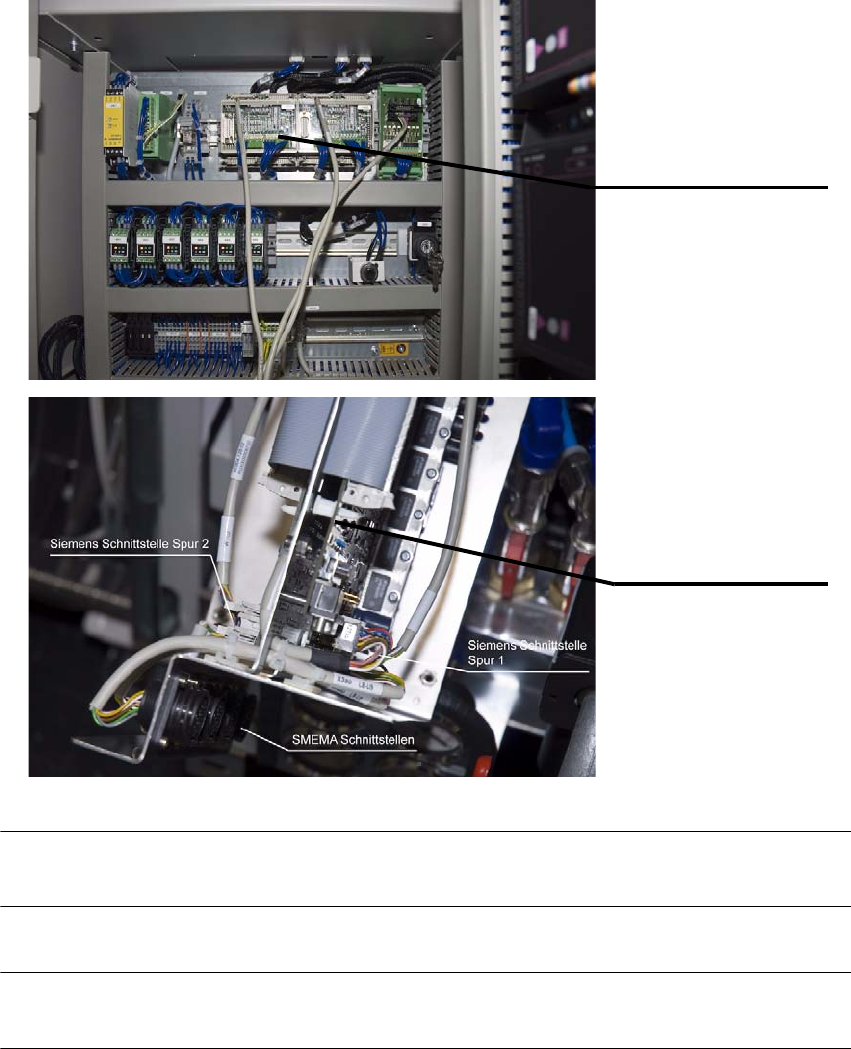 Siemens Schnittstelle Spur 2

Siemens Schnittstelle Spur 1

SMEMA Schnittstellen