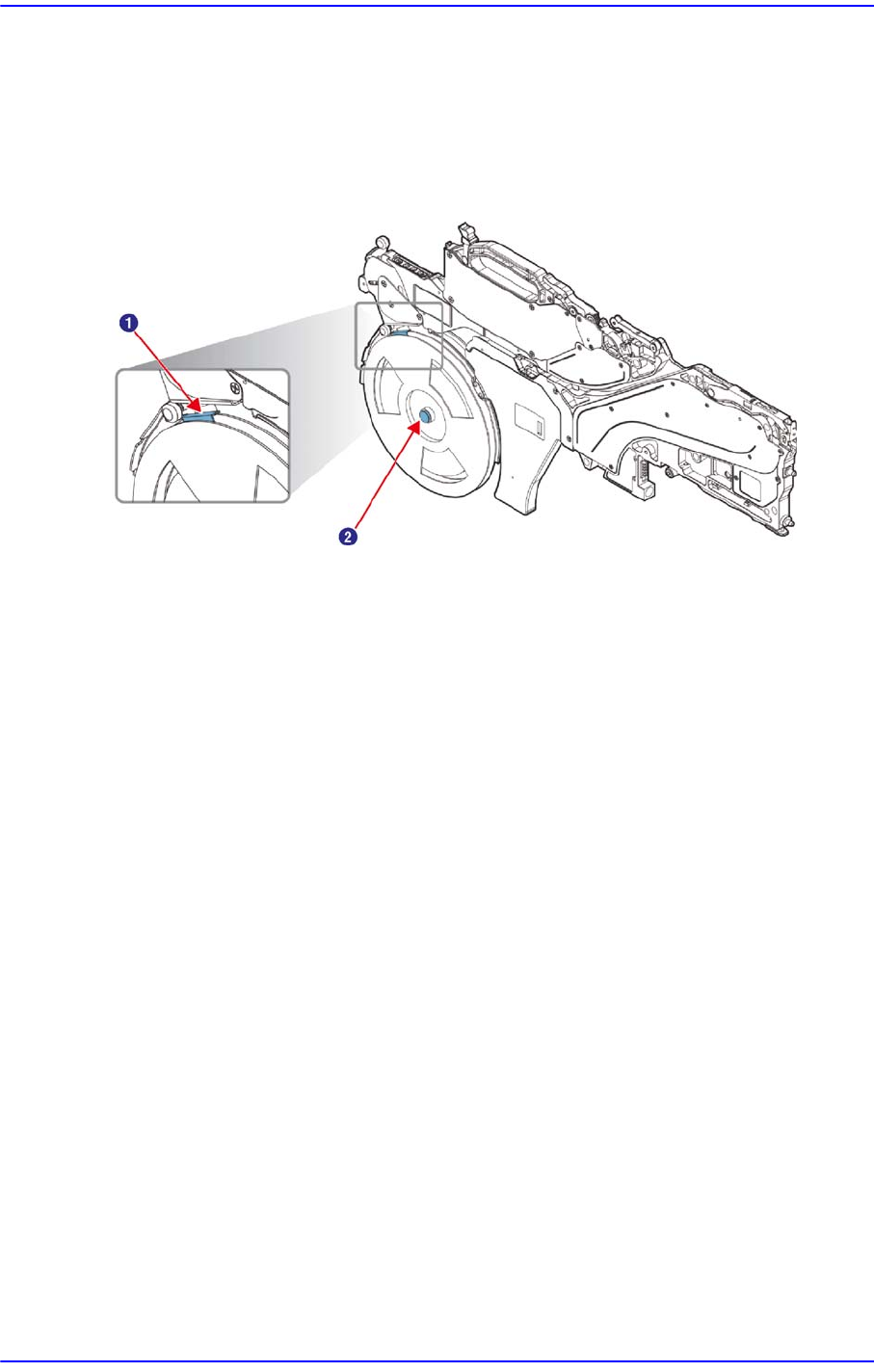 1

2