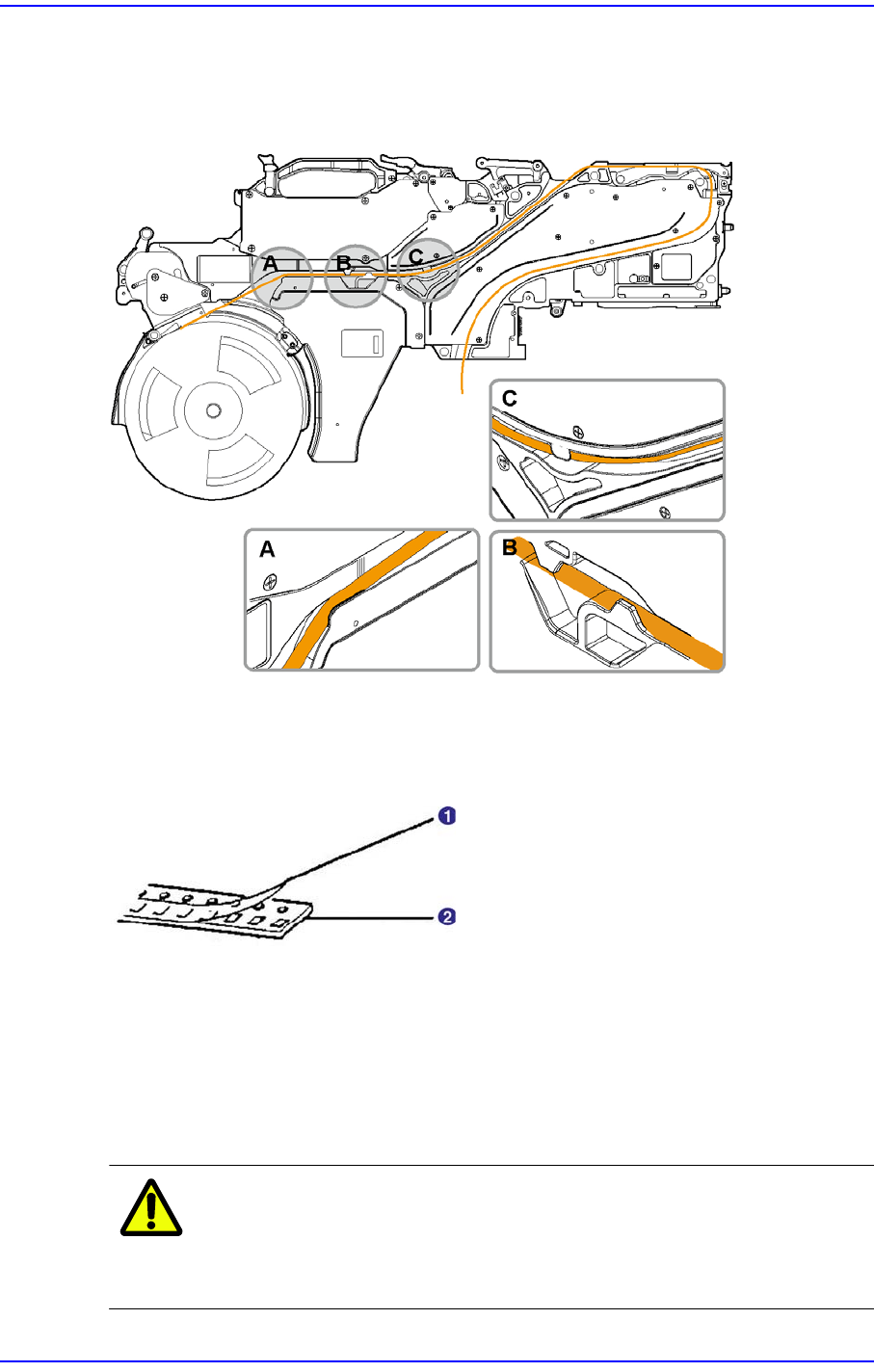 A
B
C
C
A
B
1
2