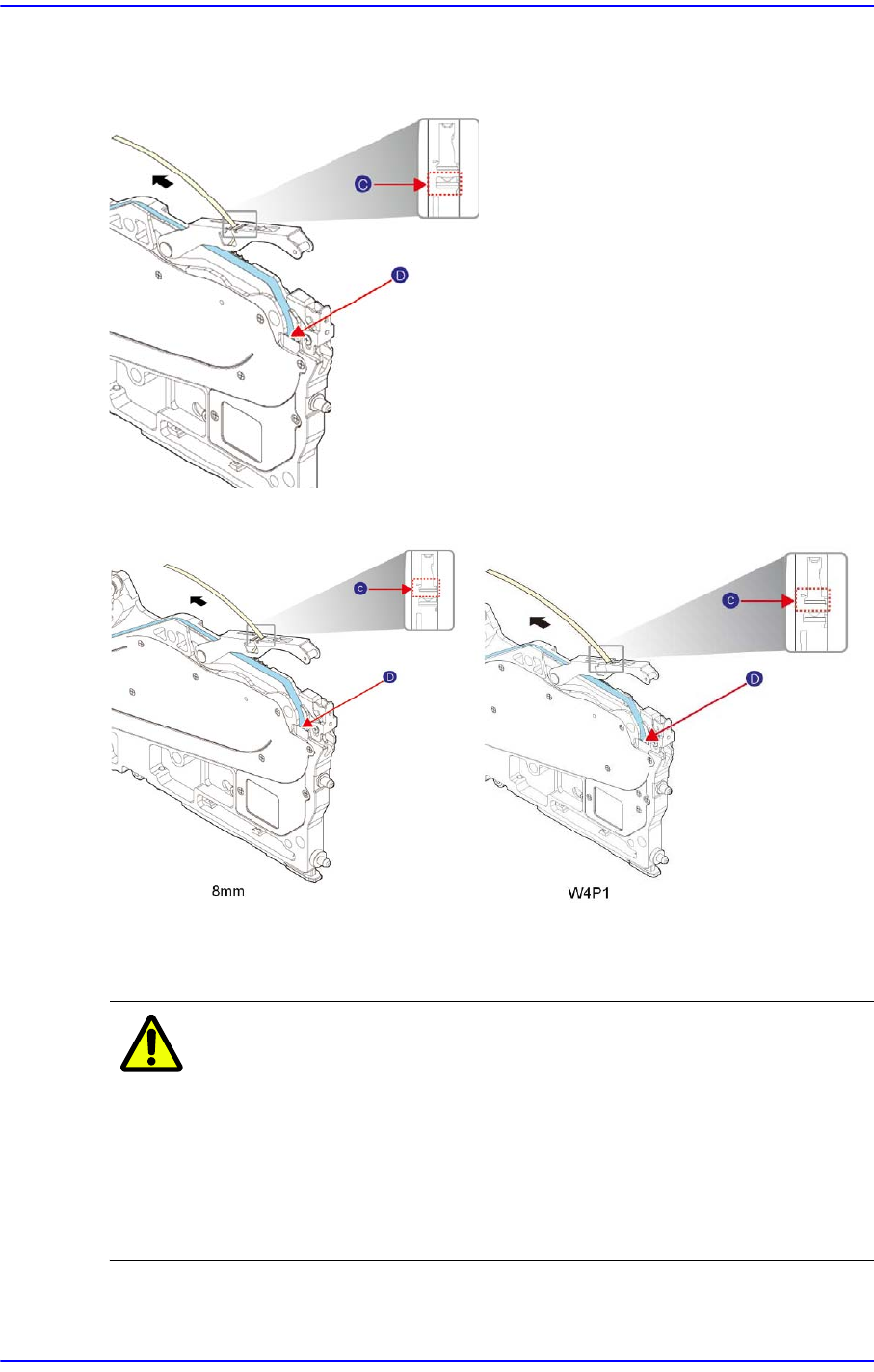 C

D

C

D

C

D

8mm

W4P1