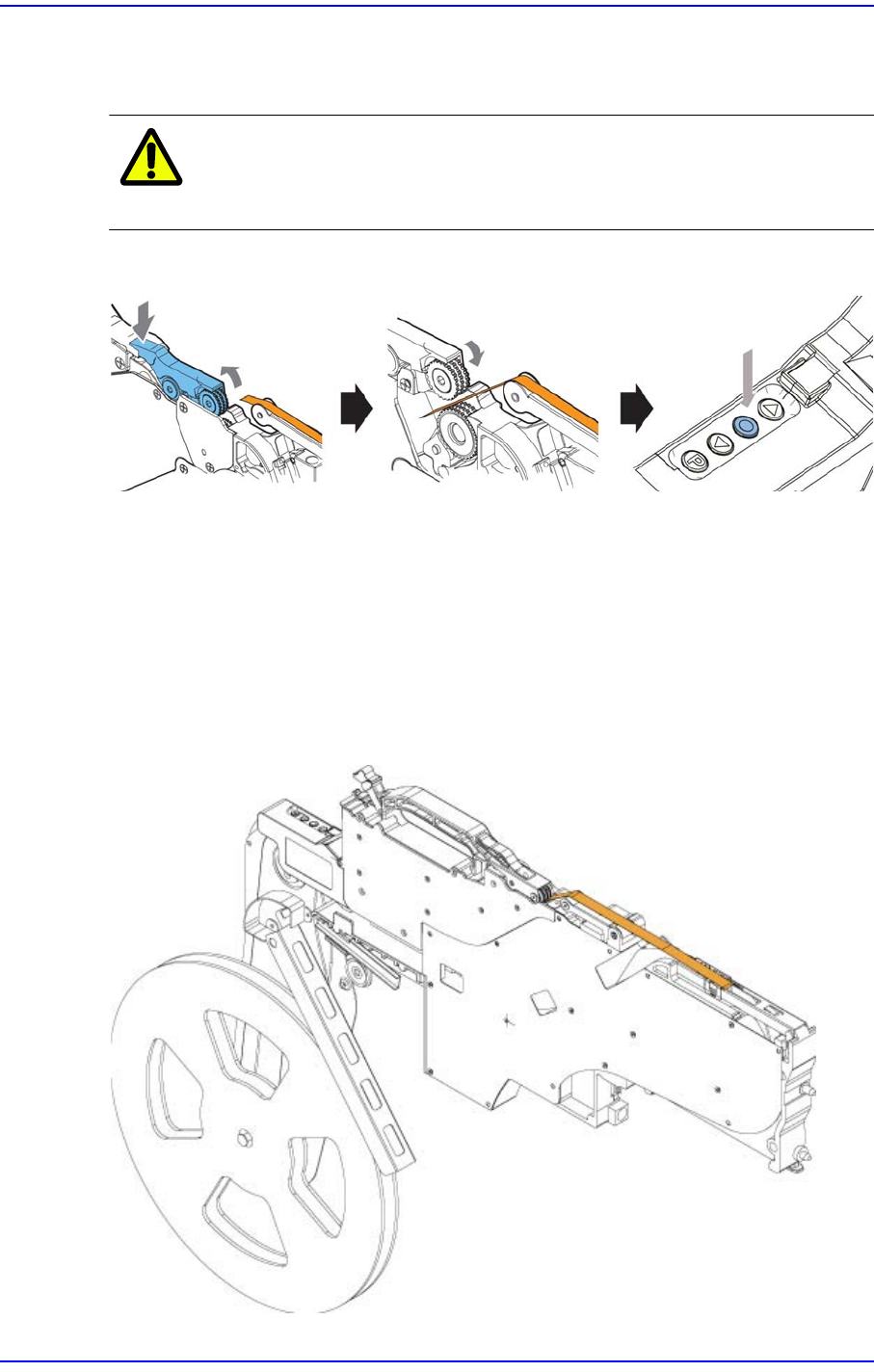 P