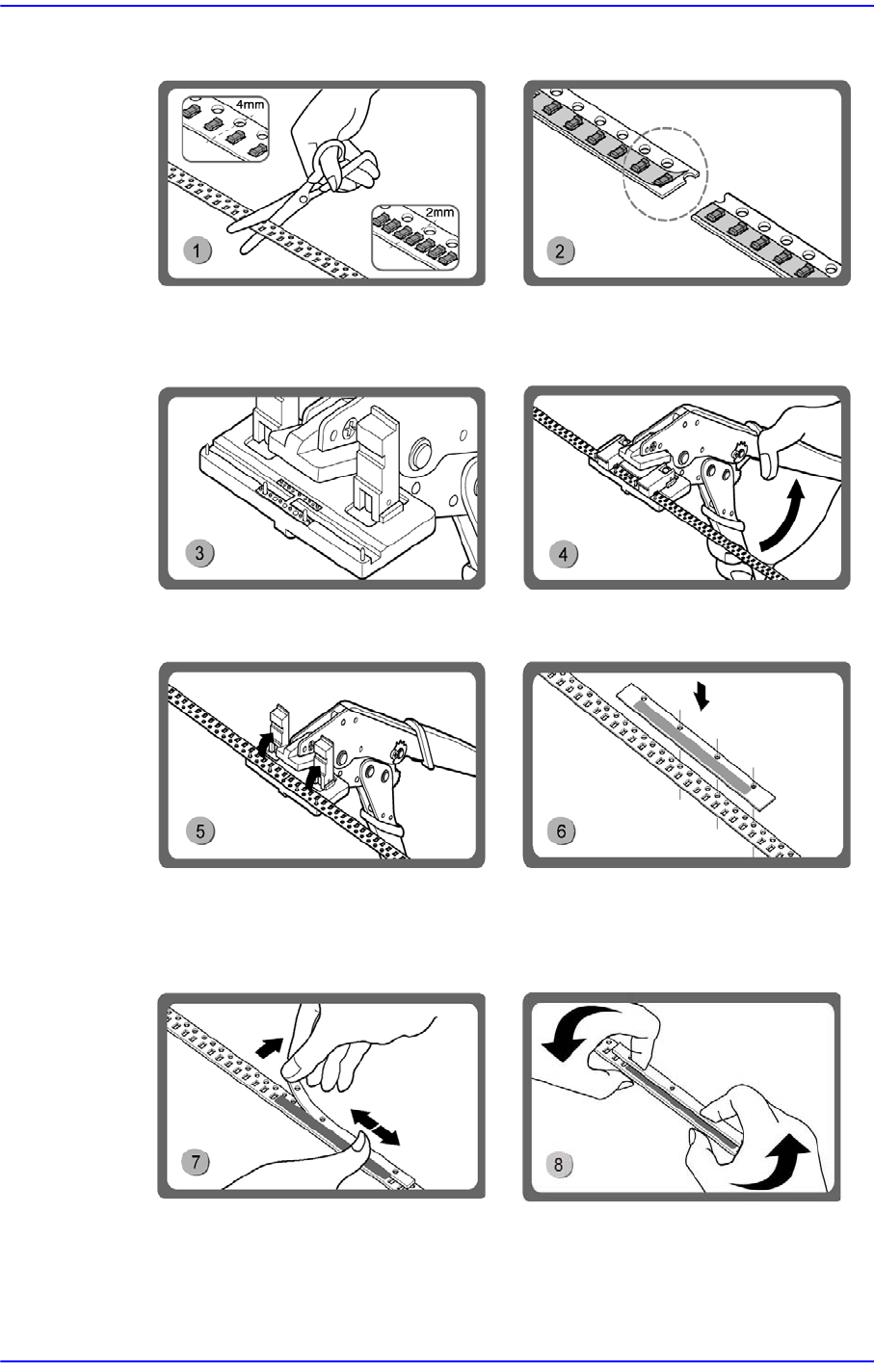 4mm

2mm

1

2

3

4

5

6

7

8