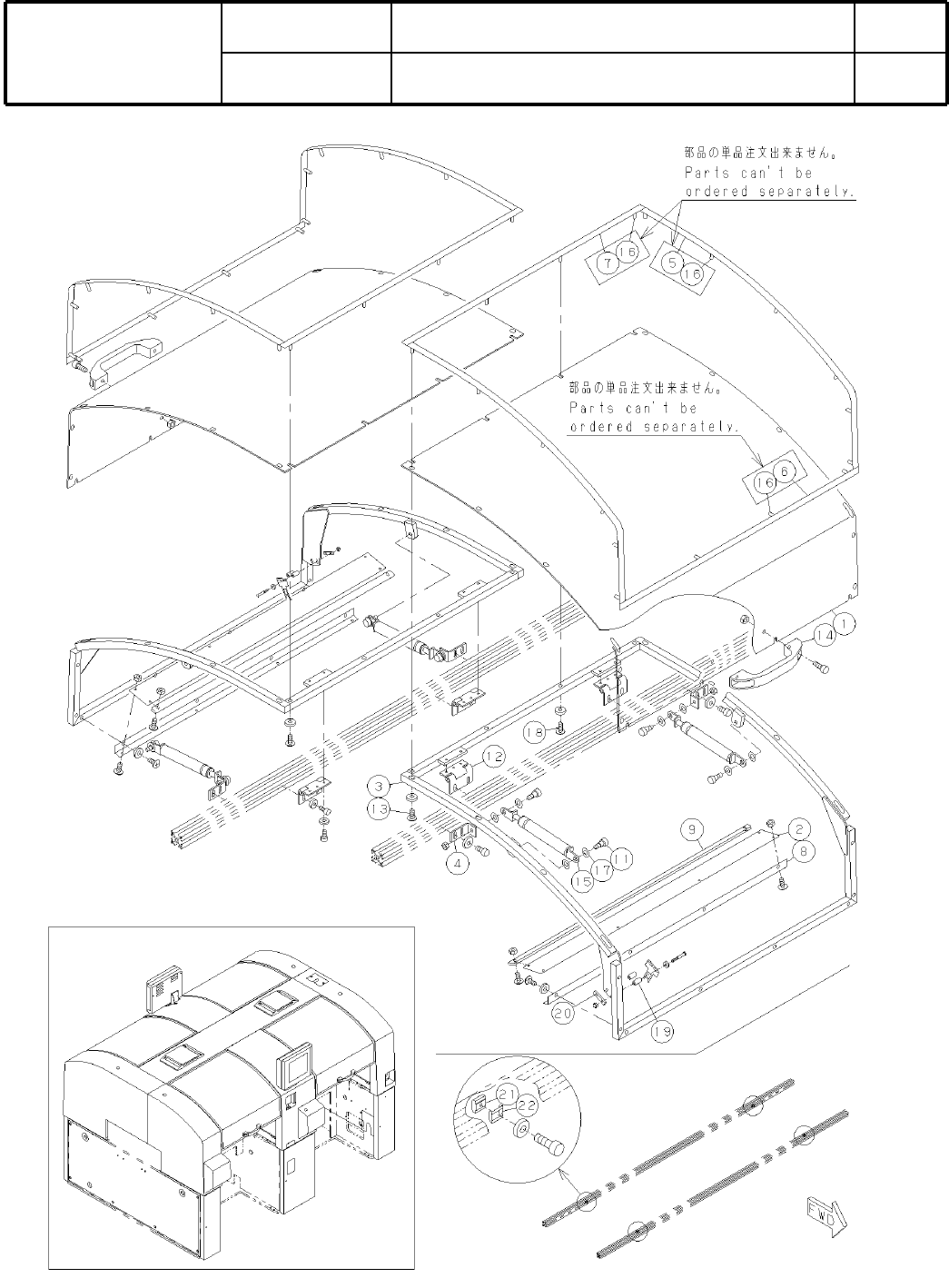 部品の単品注文出来ません。
Parts can't be
ordered separately.

7
16
5
16

部品の単品注文出来ません。
Parts can't be
ordered separately.

16
6

14
1

18
12
3
13
4
17
11
15
9
2
8

20
19

21
22

FWD