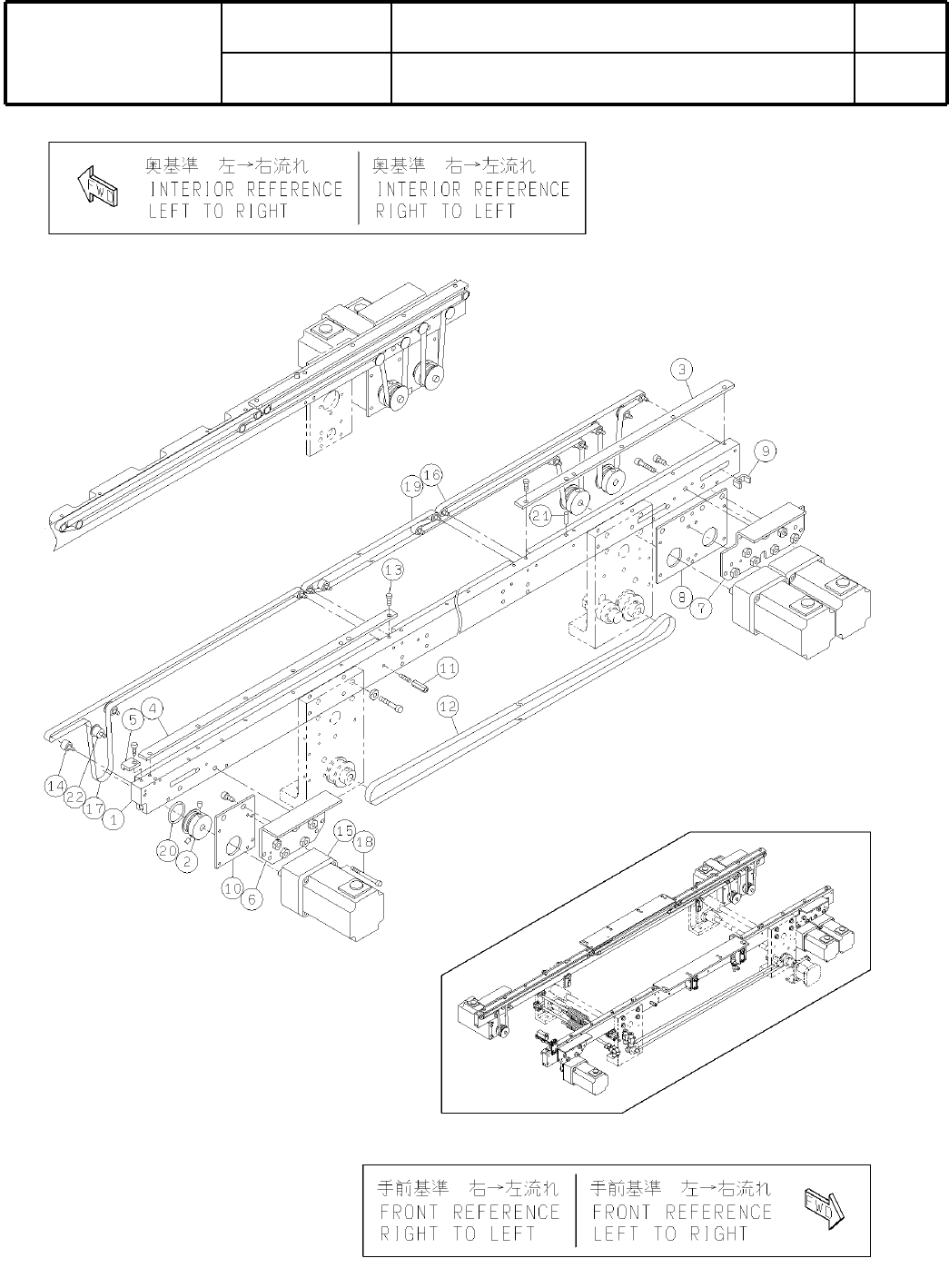 FWD

奥基準　左→右流れ
INTERIOR REFERENCE
LEFT TO RIGHT

奥基準　右→左流れ
INTERIOR REFERENCE
RIGHT TO LEFT

3
9
16
19
21
13
8
7
11
12
4
5
14
22
17
1
20
2
10
6
15
18

手前基準　右→左流れ
FRONT REFERENCE
RIGHT TO LEFT

手前基準　左→右流れ
FRONT REFERENCE
LEFT TO RIGHT

FWD