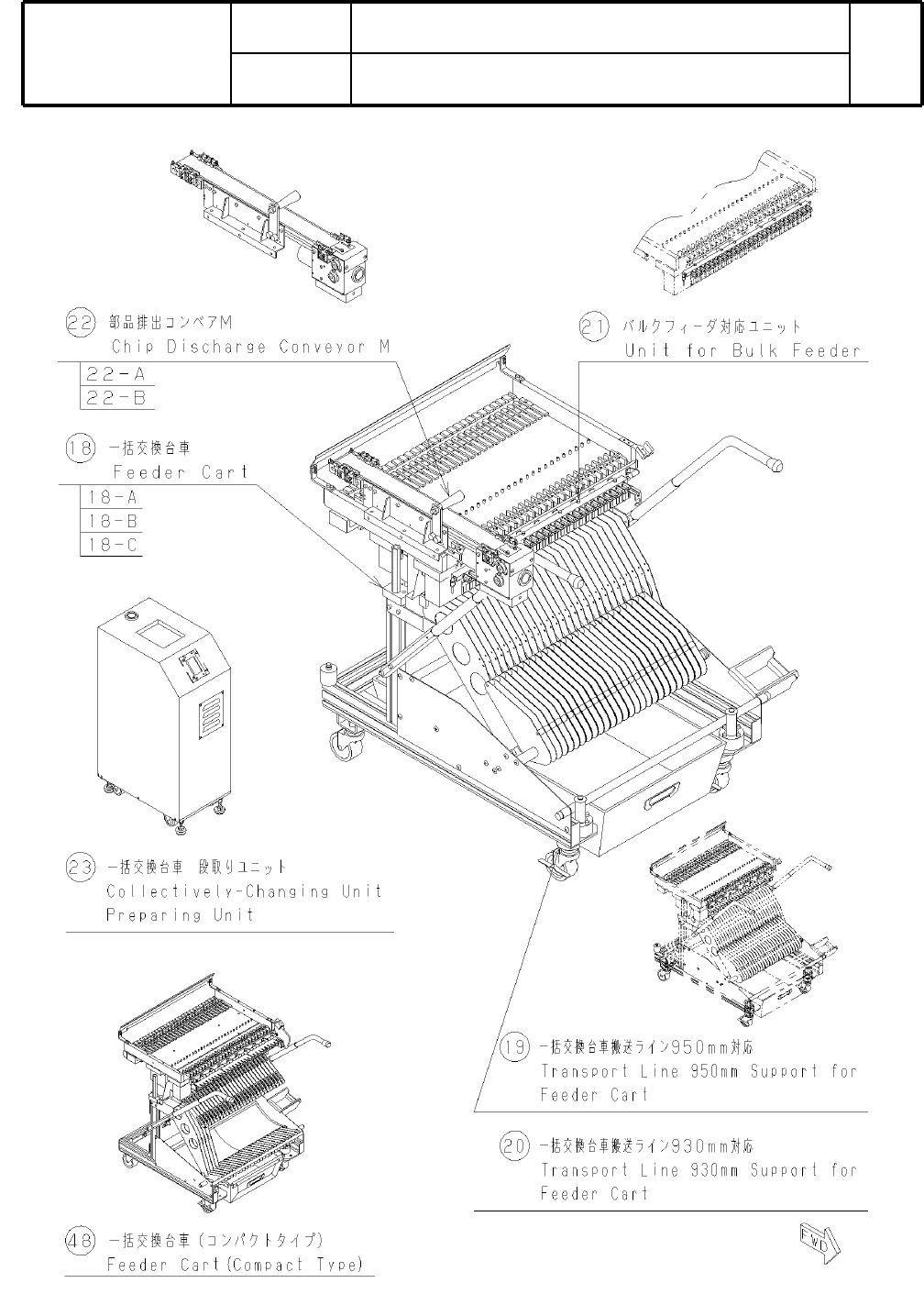 22 部品排出コンベアM
Chip Discharge Conveyor M

22-A
22-B

21 バルクフィーダ対応ユニット
Unit for Bulk Feeder

18 一括交換台車
Feeder Cart

18-A
18-B
18-C

23 一括交換台車 段取りユニット
Collectively-Changing Unit
Preparing Unit

19 一括交換台車搬送ライン950mm対応
Transport Line 950mm Support for
Feeder Cart

20 一括交換台車搬送ライン930mm対応
Transport Line 930mm Support for
Feeder Cart

48 一括交換台車(コンパクトタイプ)
Feeder Cart(Compact Type)

FWD