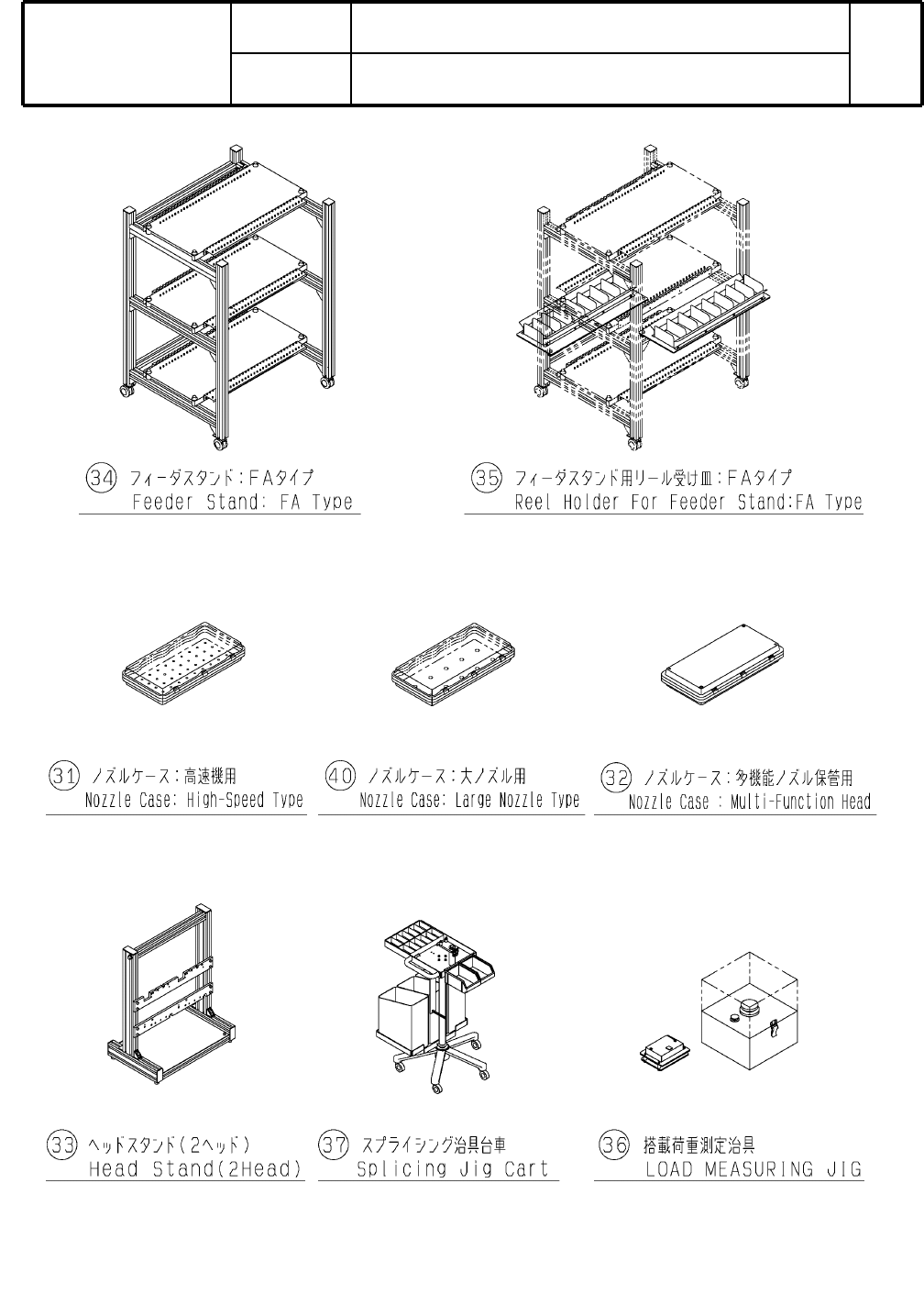 34 フィーダスタンド：FAタイプ
Feeder Stand: FA Type

35 フィーダスタンド用リール受け皿：FAタイプ
Reel Holder For Feeder Stand:FA Type

31 ノズルケース：高速機用
Nozzle Case: High-Speed Type

40 ノズルケース：大ノズル用
Nozzle Case: Large Nozzle Type

32 ノズルケース：多機能ノズル保管用
Nozzle Case : Multi-Function Head

33 ヘッドスタンド（2ヘッド）
Head Stand(2Head)

37 スプライシング治具台車
Splicing Jig Cart

36 搭載荷重測定治具
LOAD MEASURING JIG