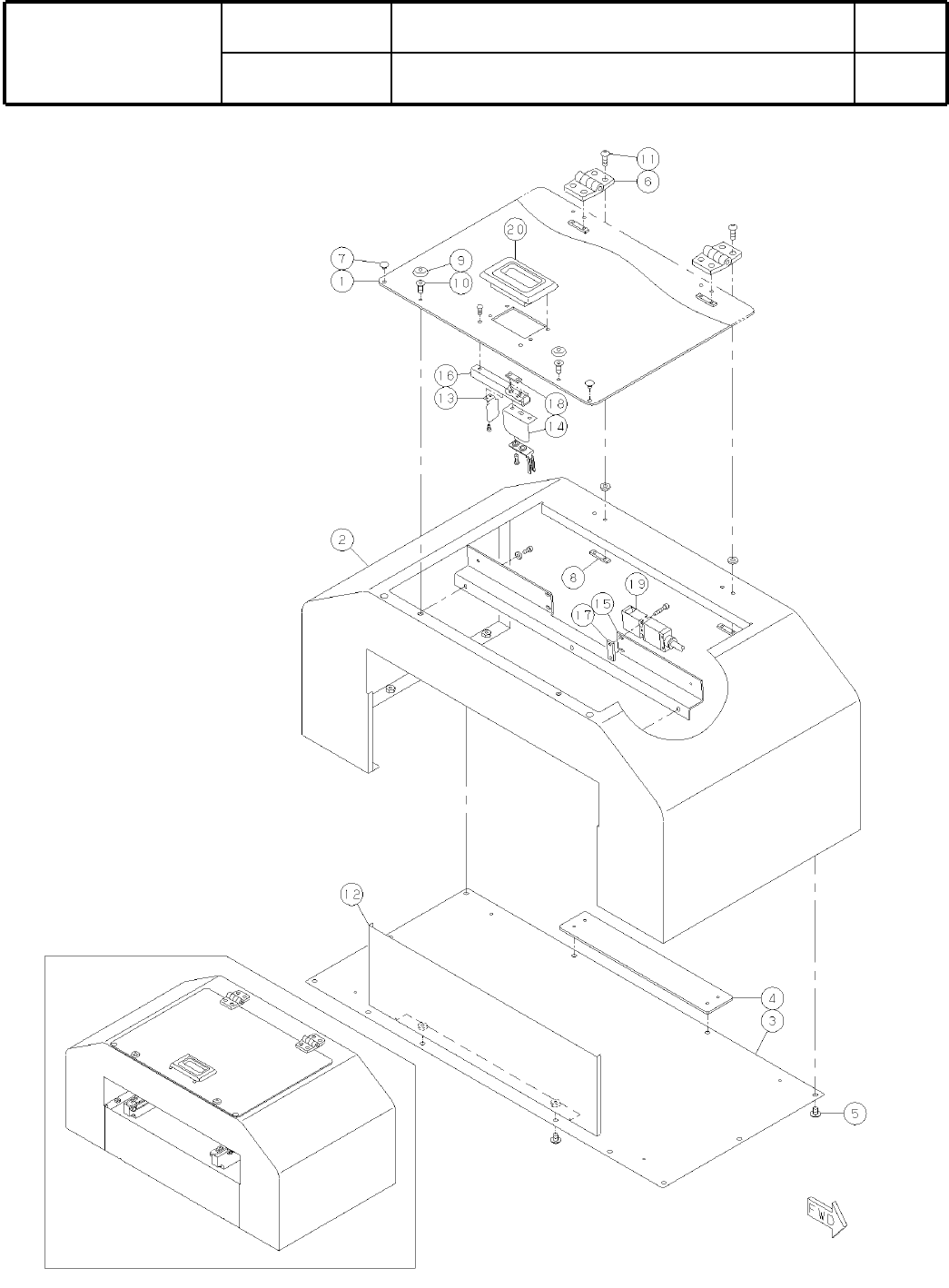 11
6
20
7
9
1
10
16
13
18
14
2
8
19
15
17
12
4
3
5
FWD