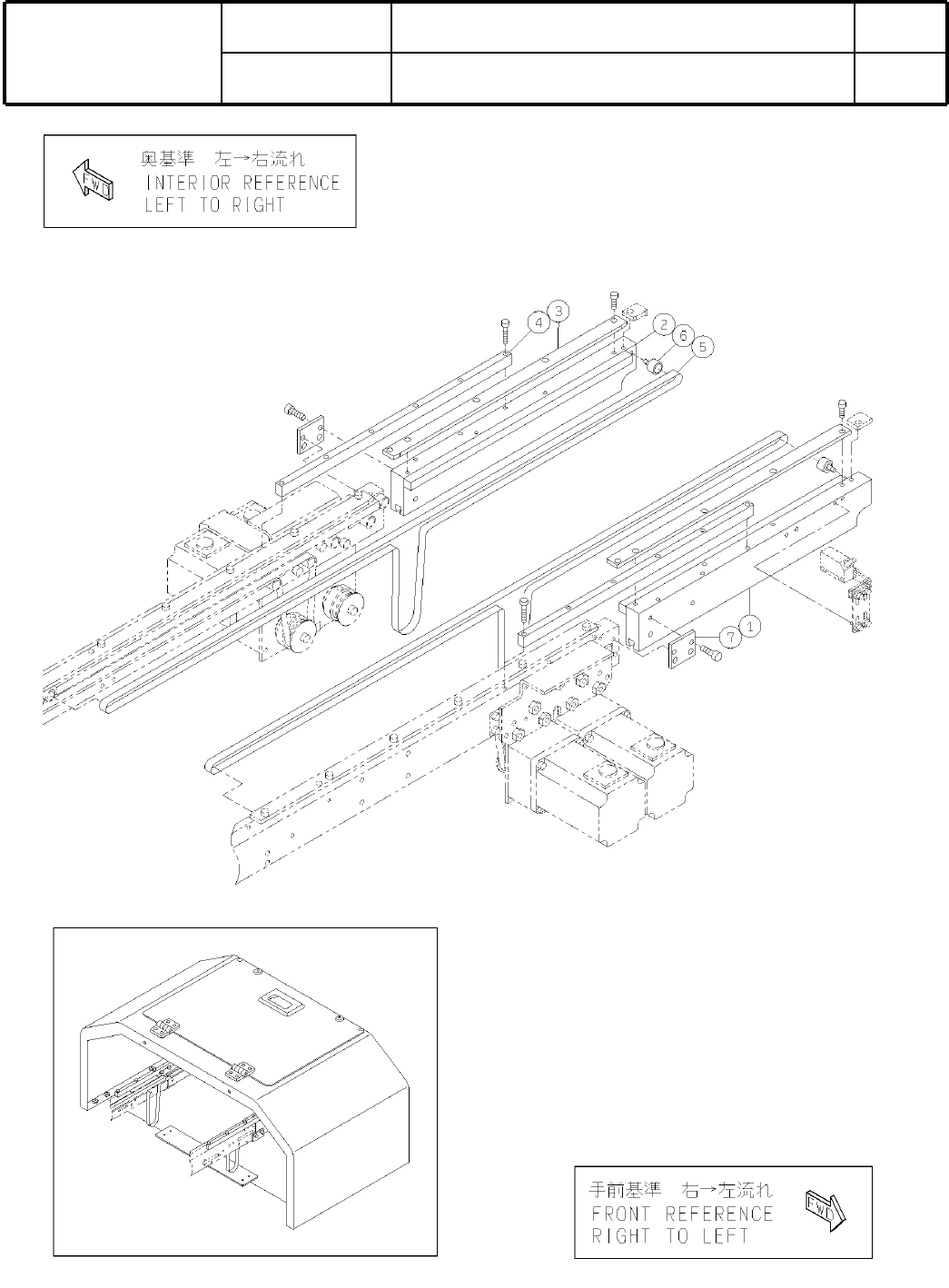 FWD

奥基準　左→右流れ
INTERIOR REFERENCE
LEFT TO RIGHT

4
3
2
6
5
7
1

手前基準　右→左流れ
FRONT REFERENCE
RIGHT TO LEFT

FWD