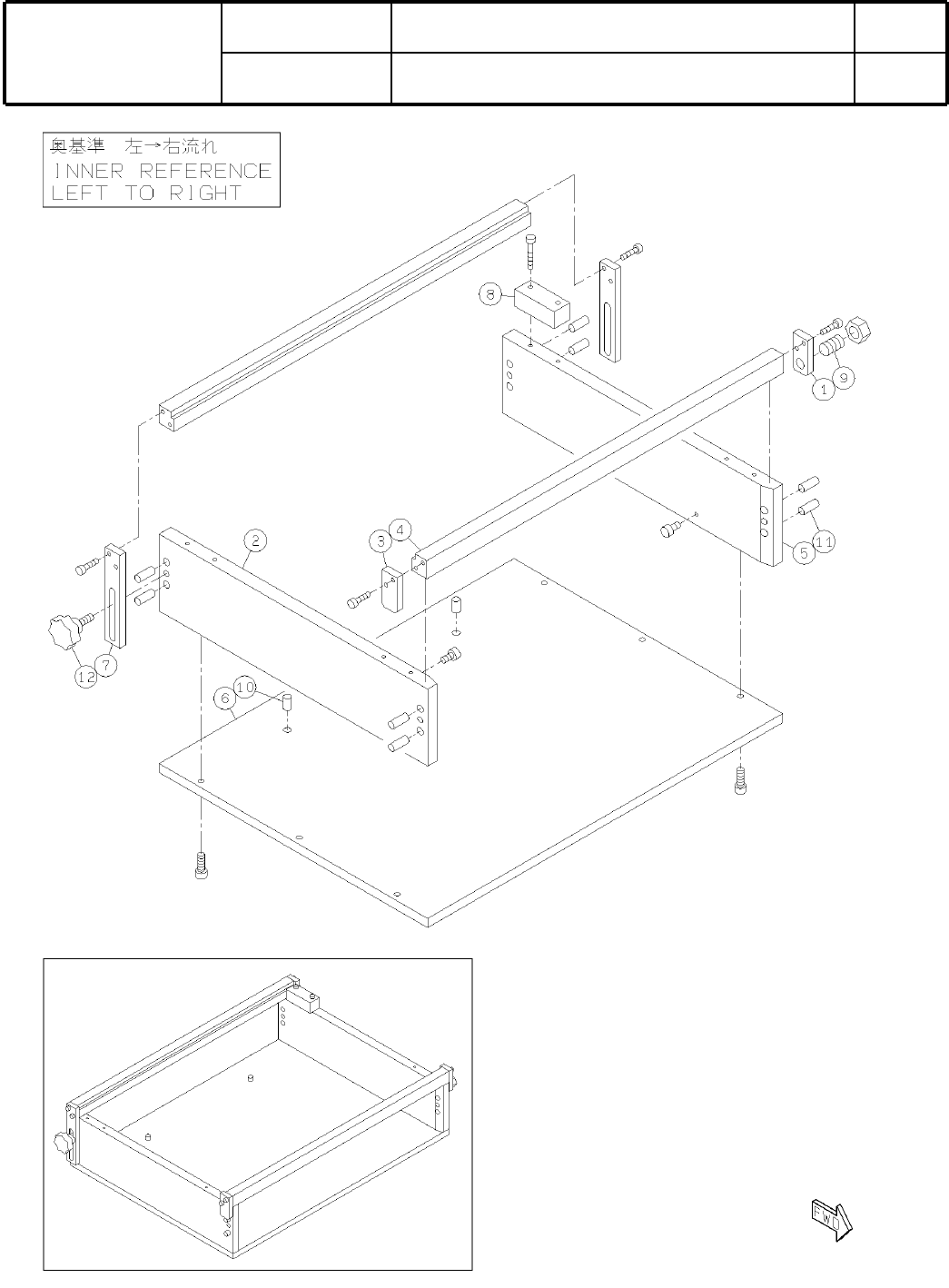 奥基準　左→右流れ
INNER REFERENCE
LEFT TO RIGHT

8

1 9

2

3 4

5 11

12 7

6 10

FWD