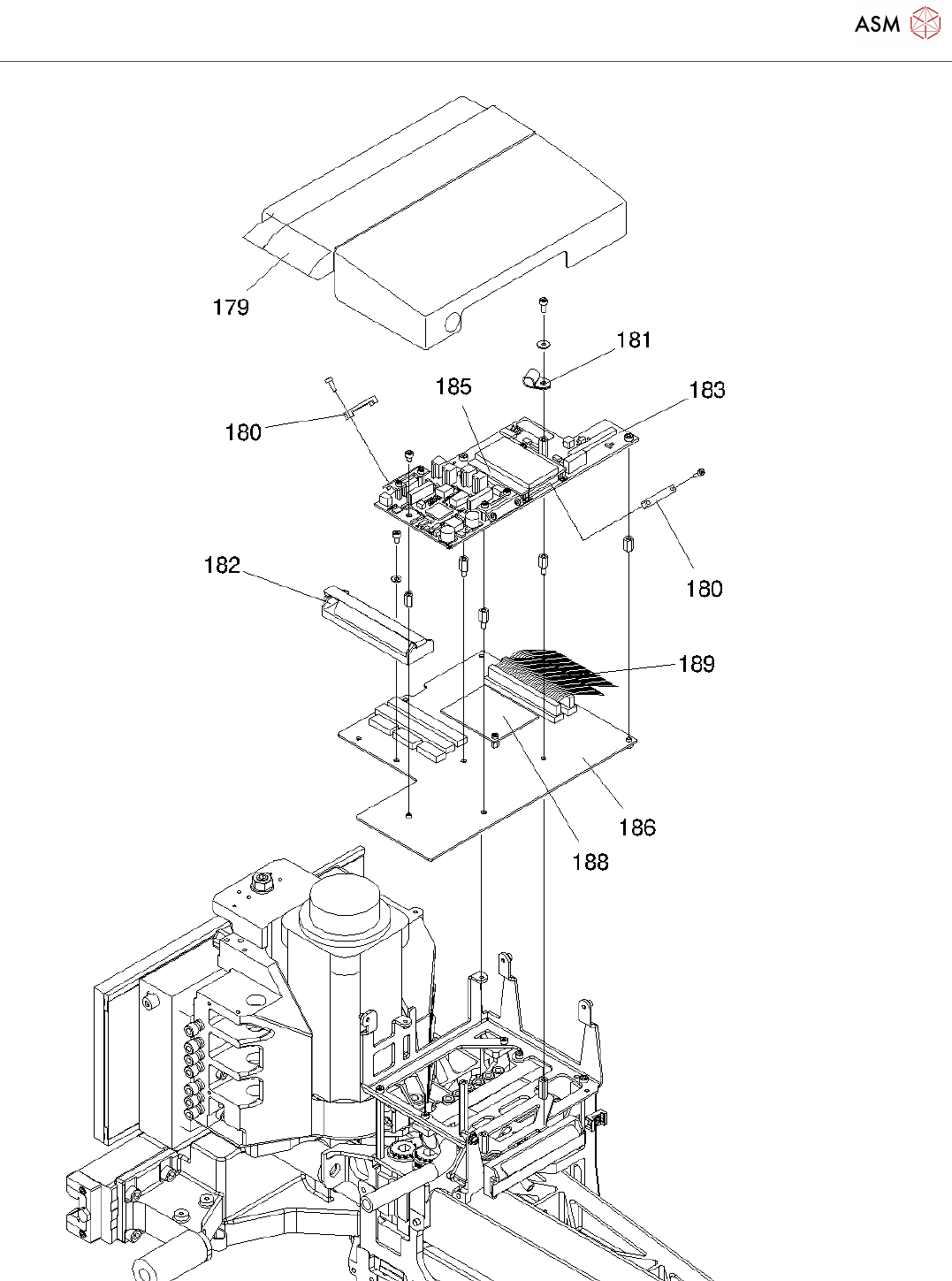 ASM

179

181

185

183

180

180

182

189

186

188