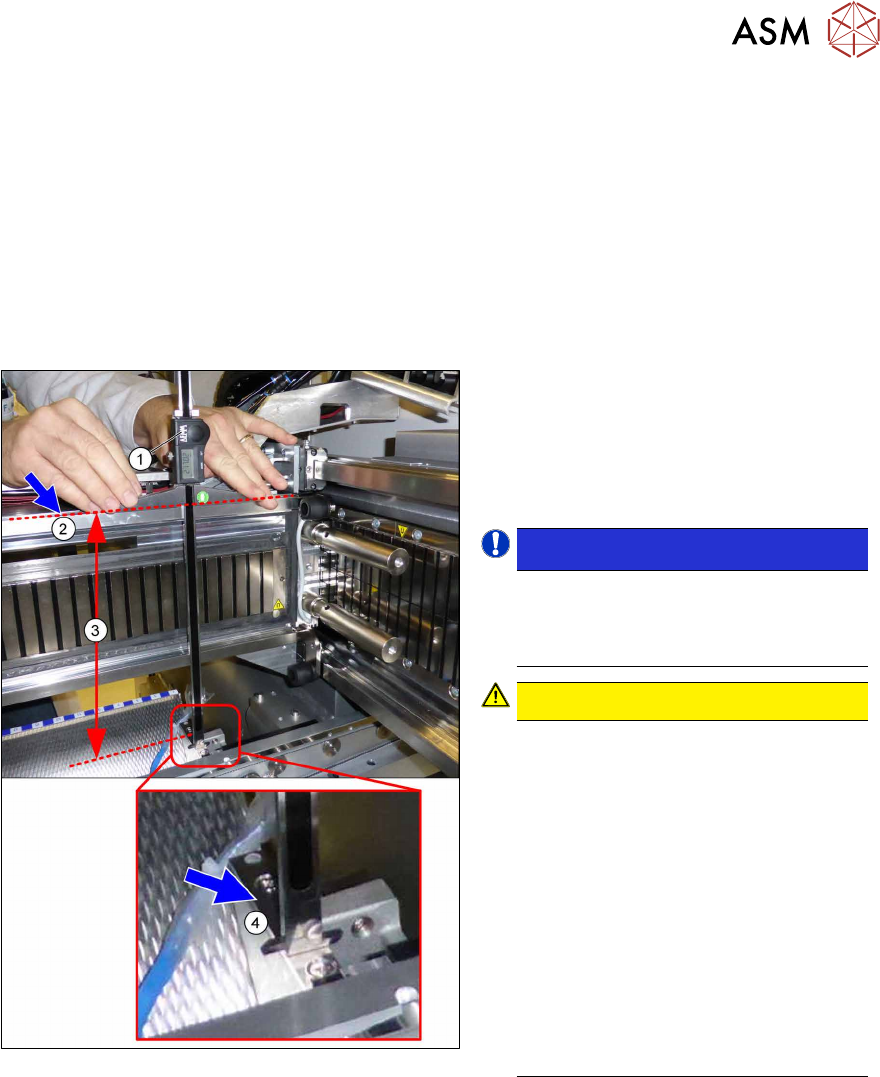 ASM

1

2

3

4