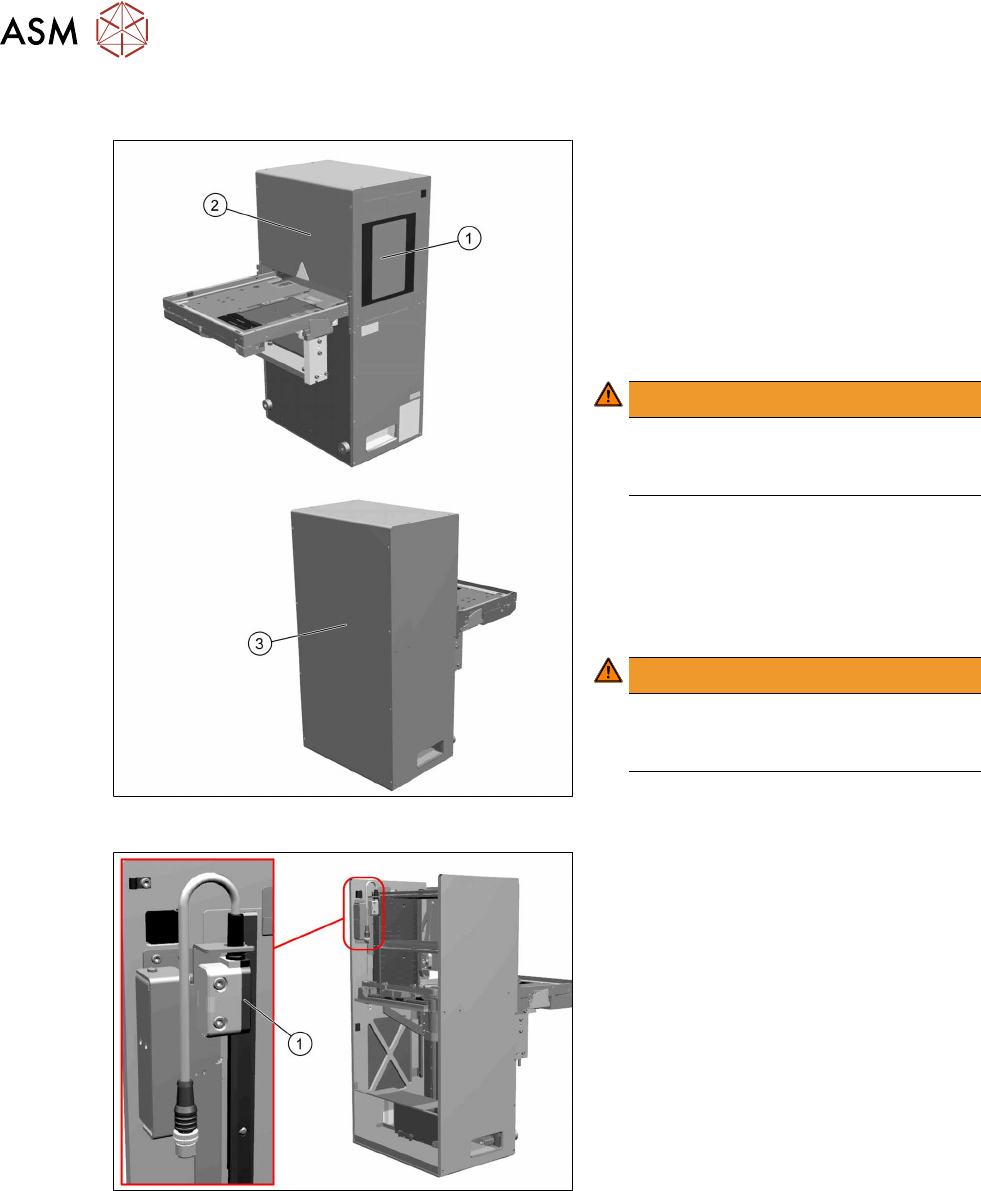 ASM

2

1

3

1