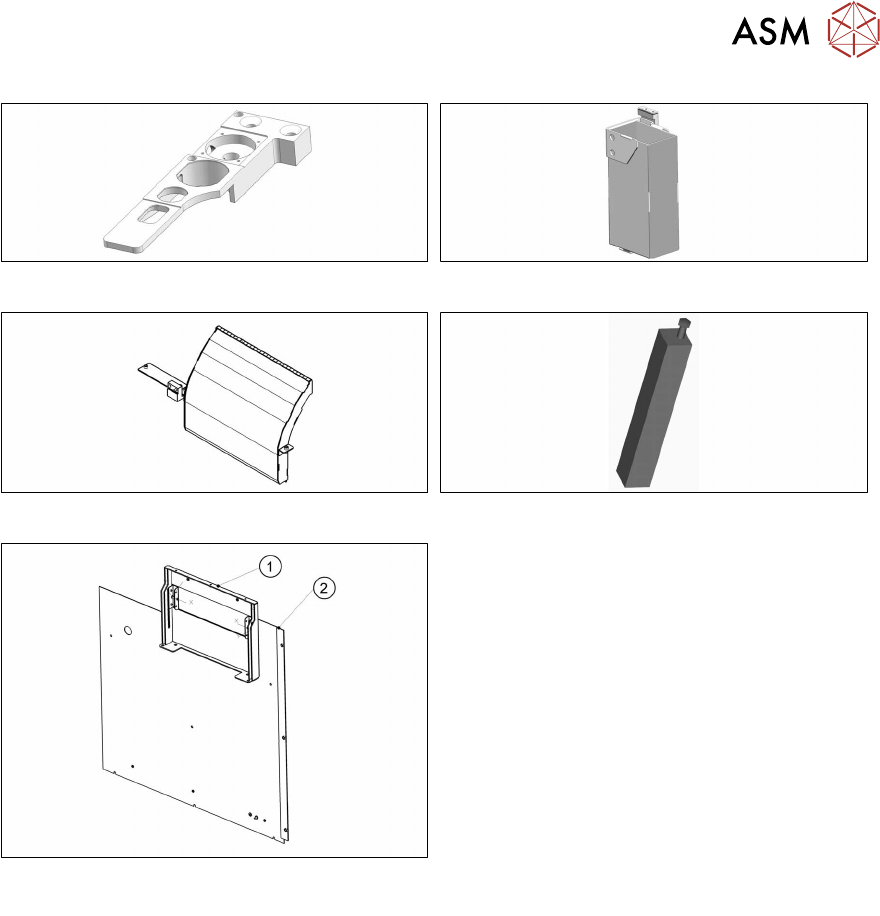 ASM

1

2