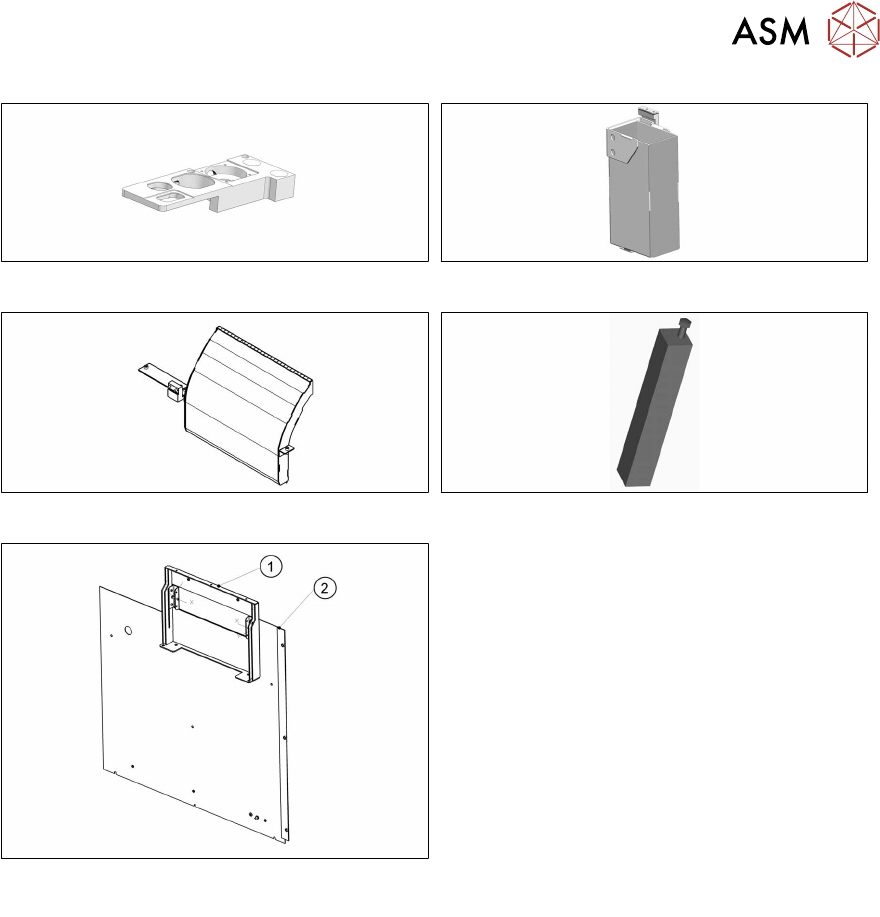 ASM

1
2