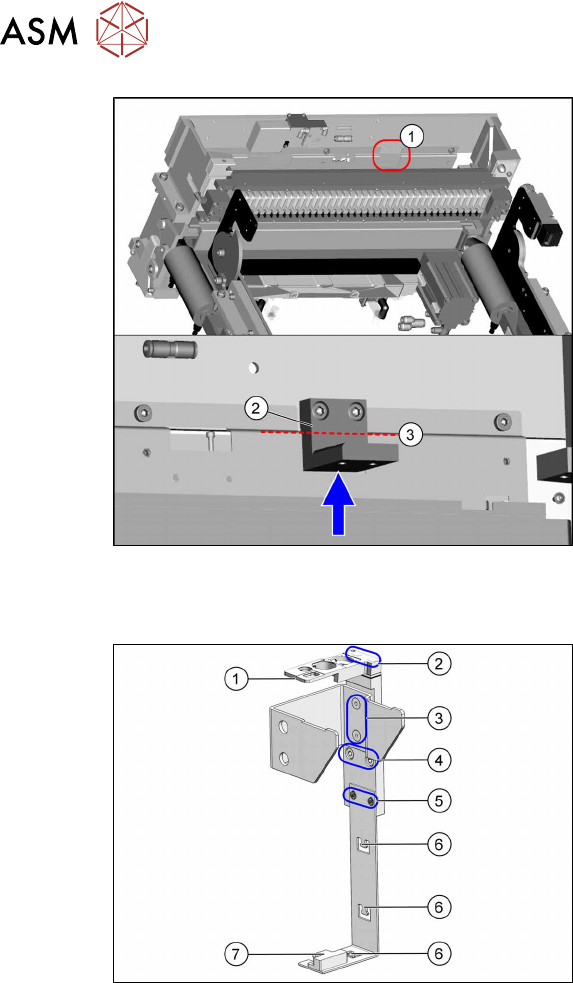 ASM

1
2
3

1
2
3
4
5
6
6
7
6