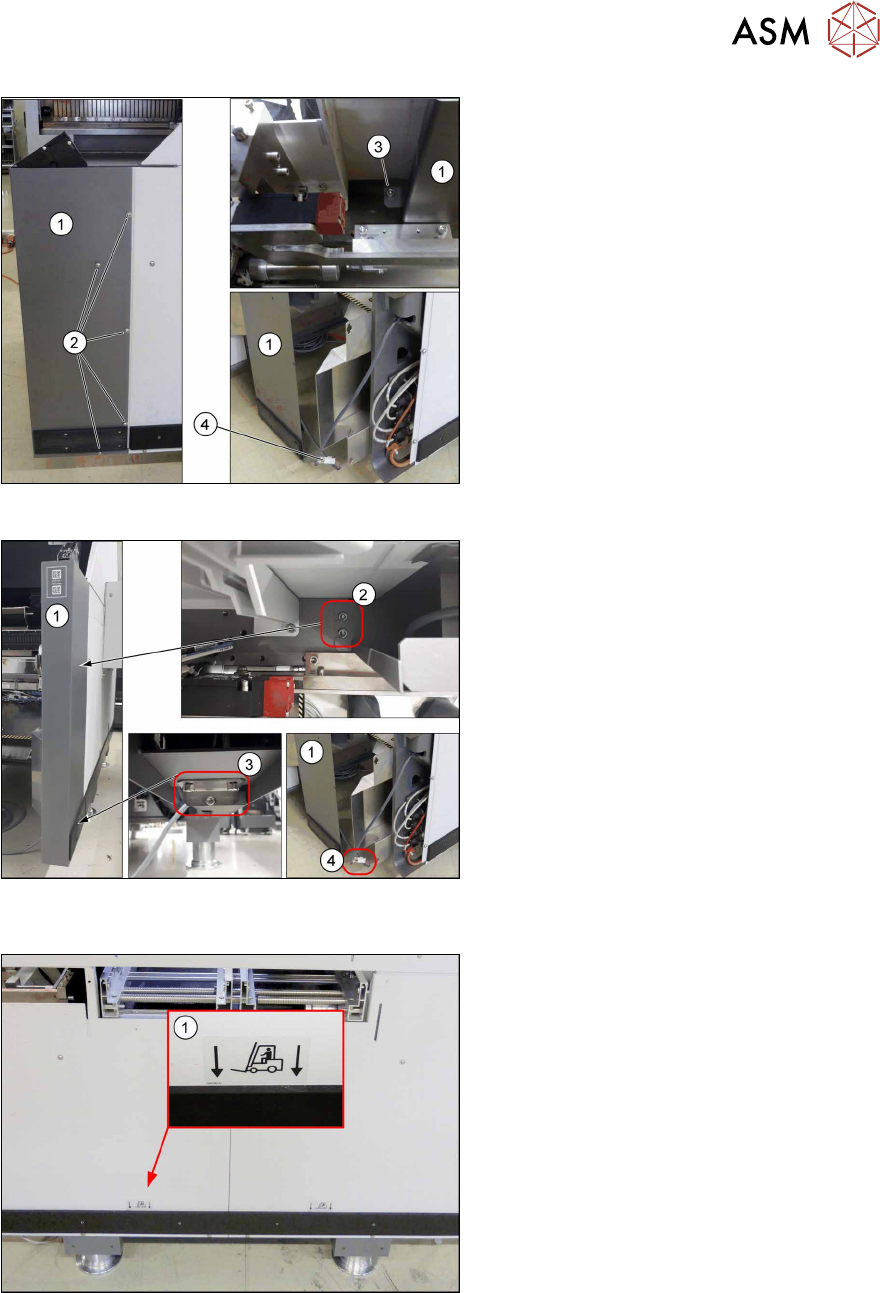 ASM

1
2
3
1
1
4

1
2
3
1
4

1