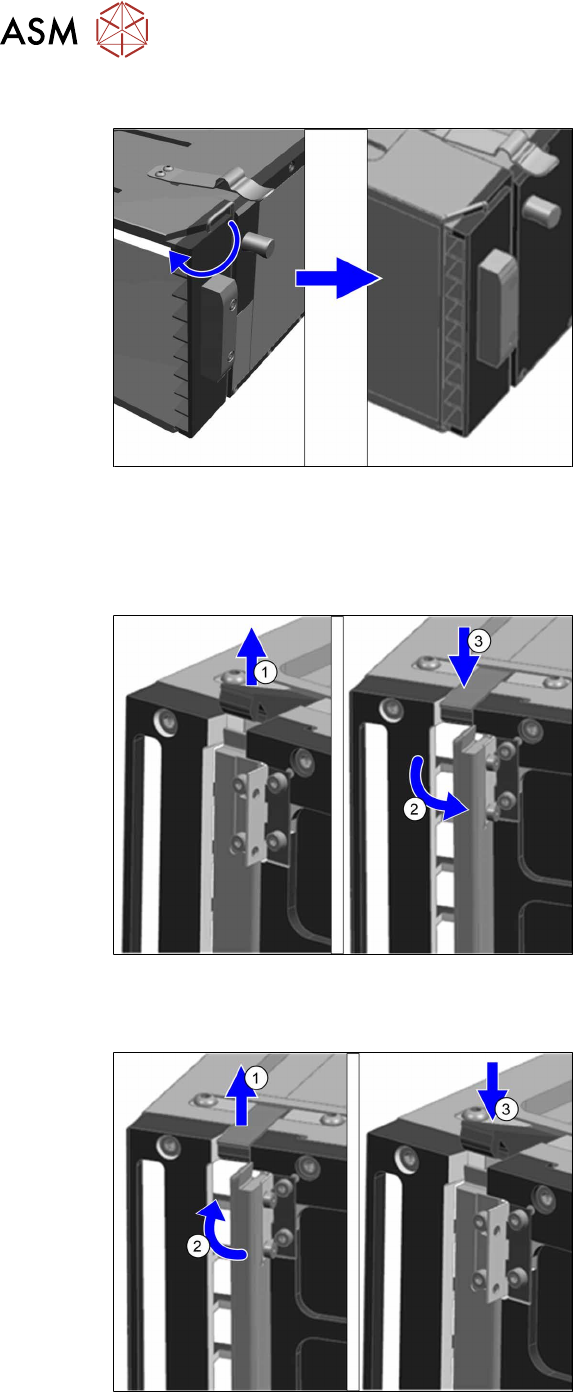 ASM

1

3

2

1

2

3