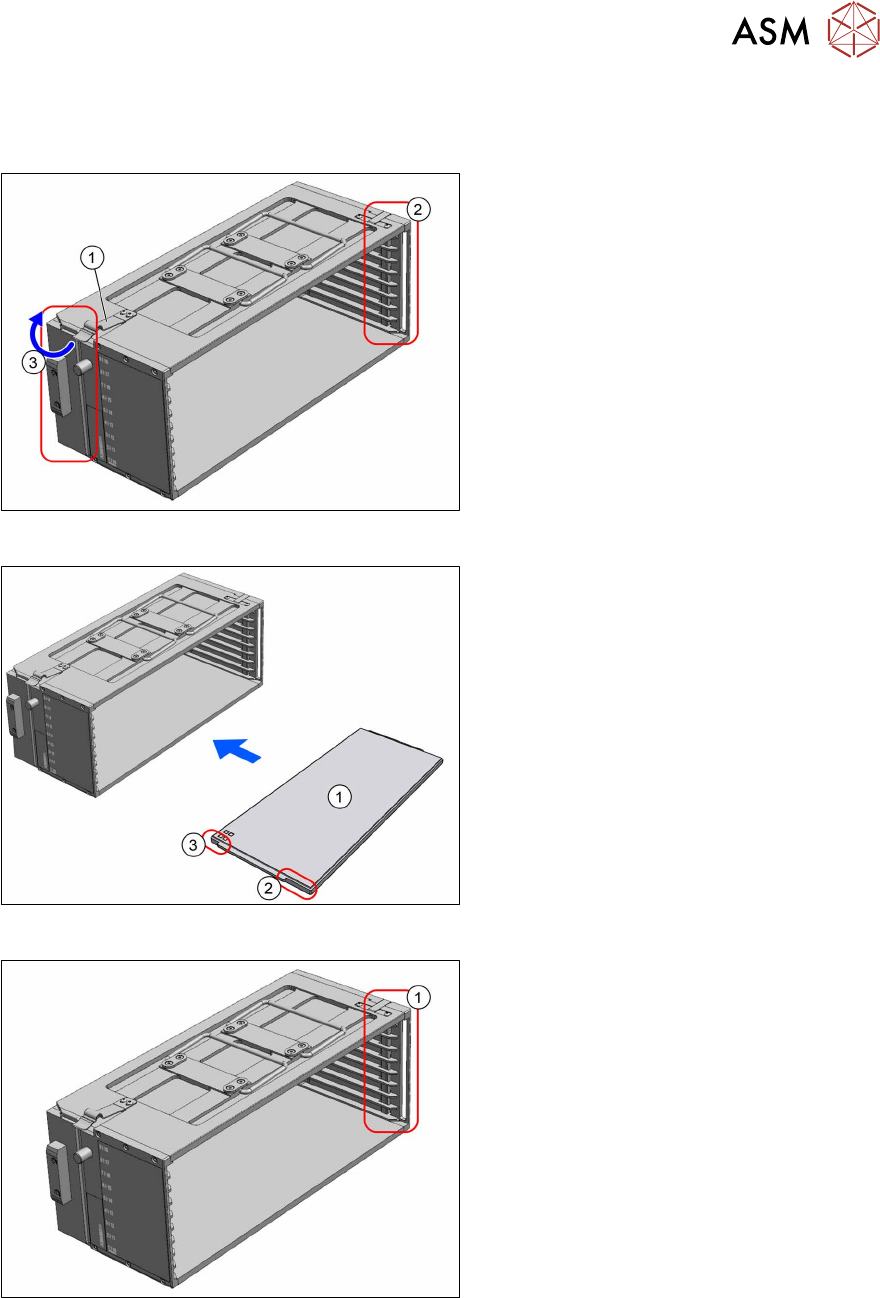 ASM

1
2
3

1
3
2

1