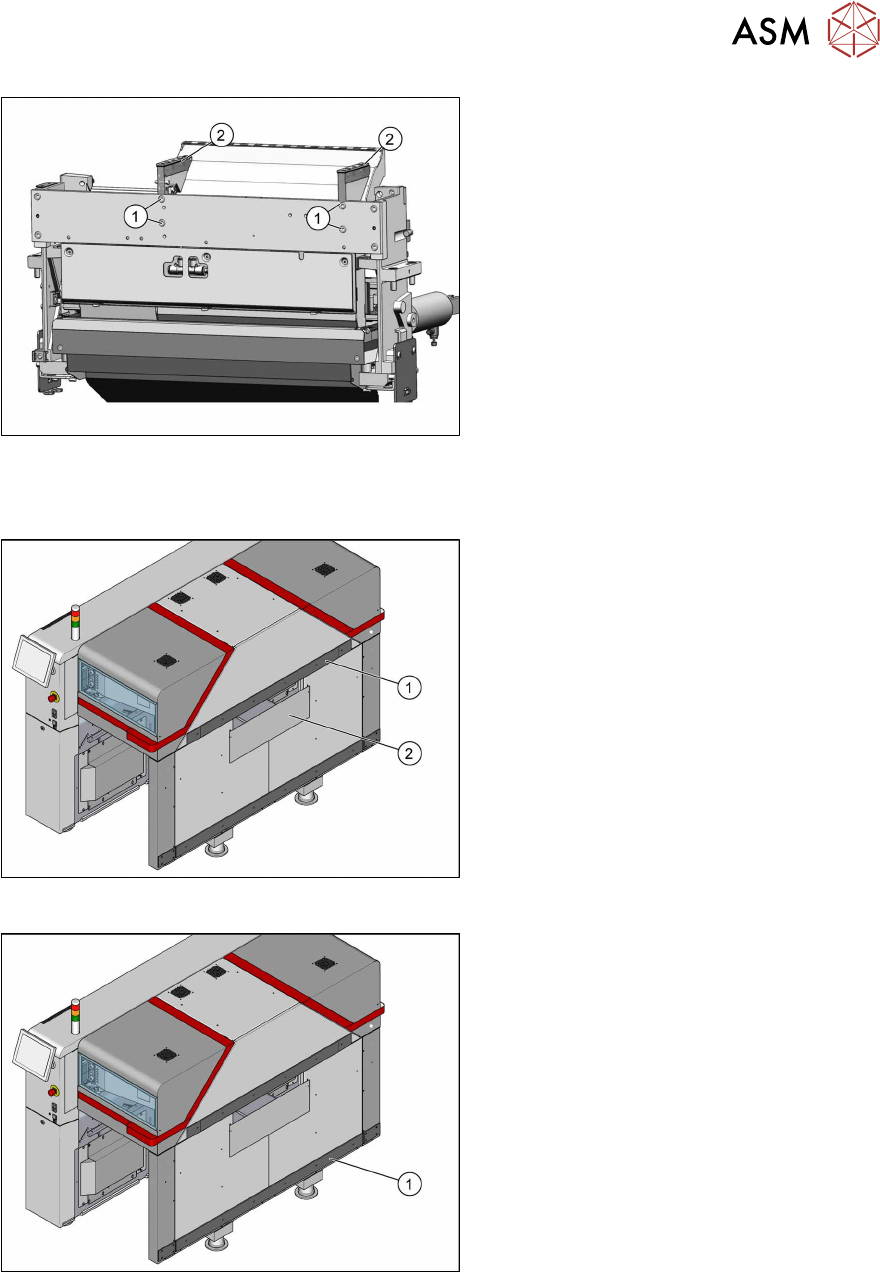 ASM

2
2
1
1

1
2

1