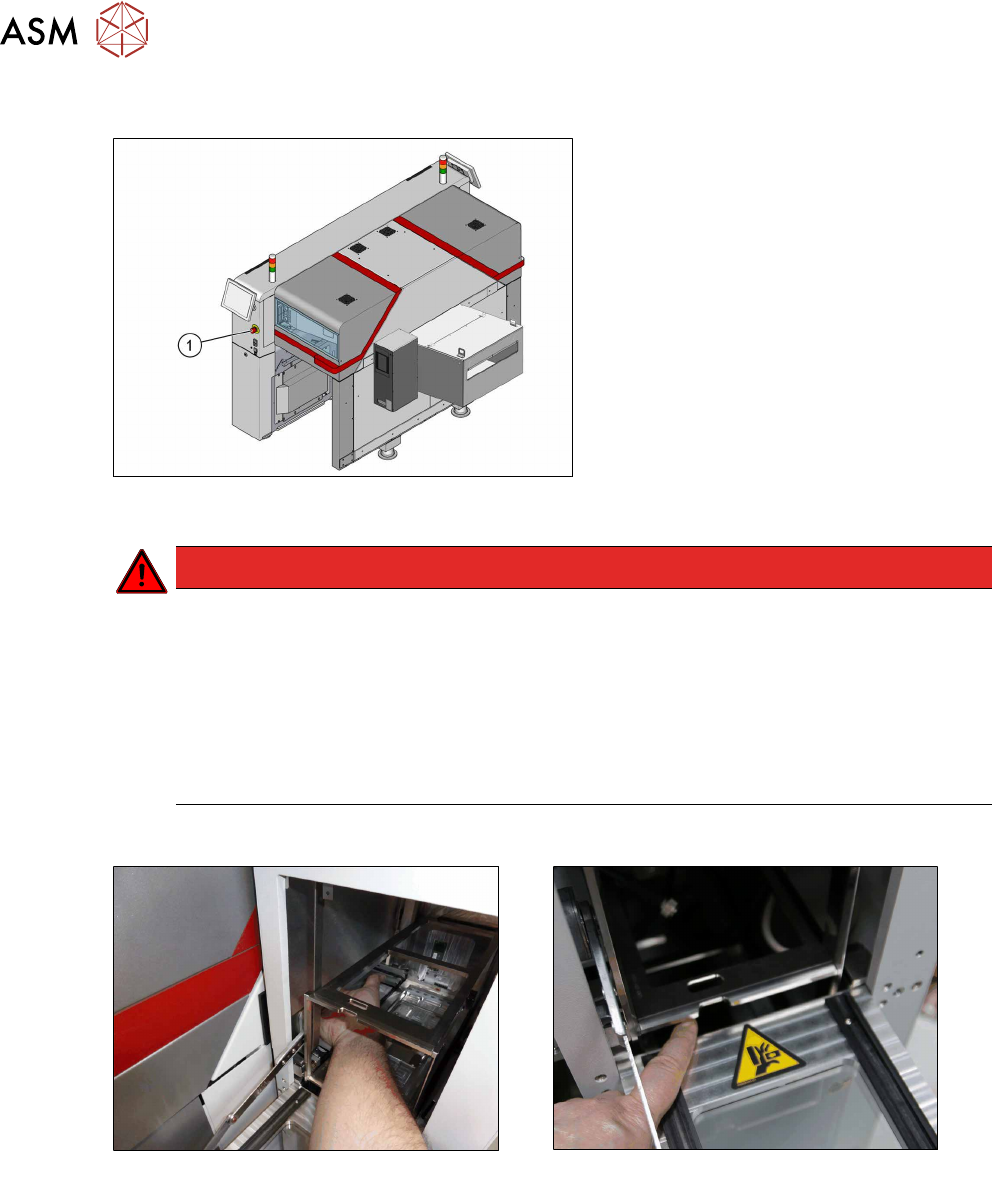 ASM

1