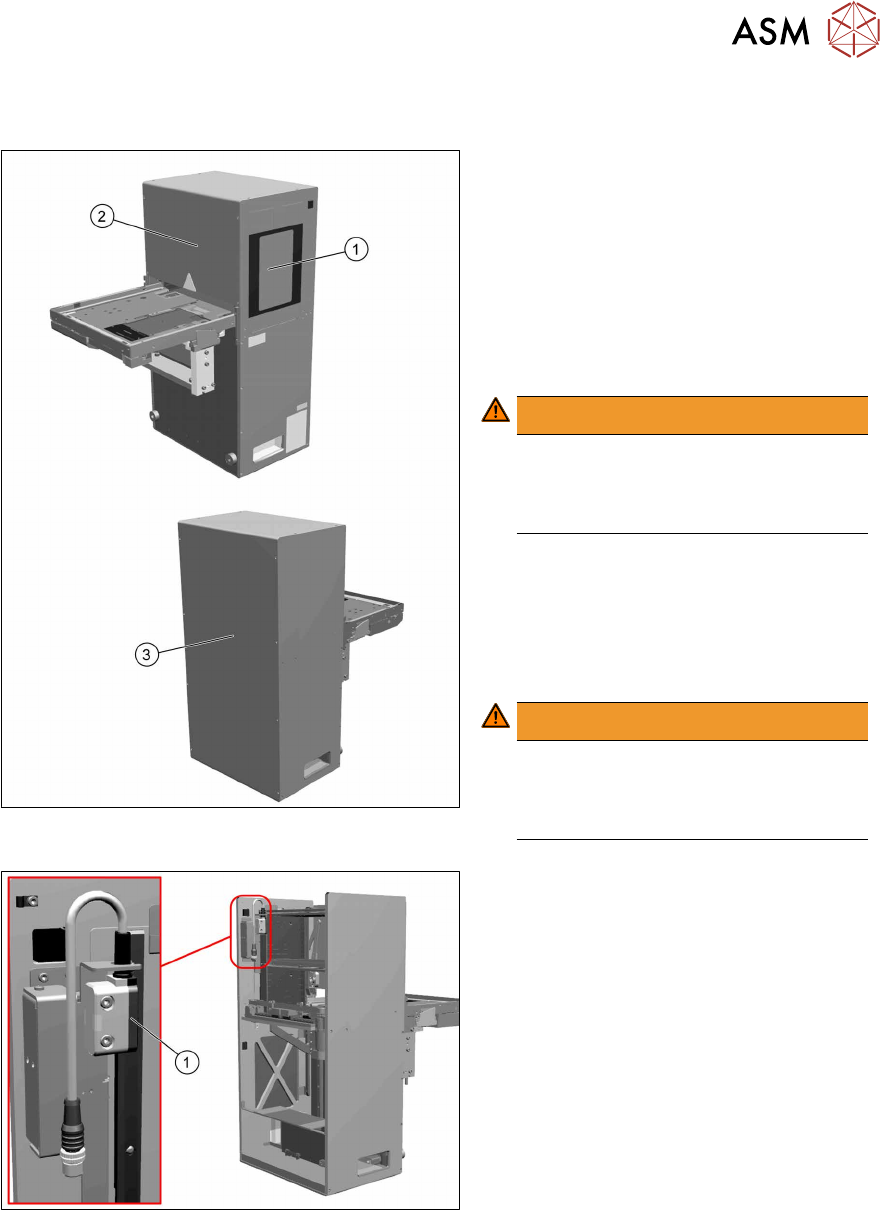 ASM

2

1

3

1