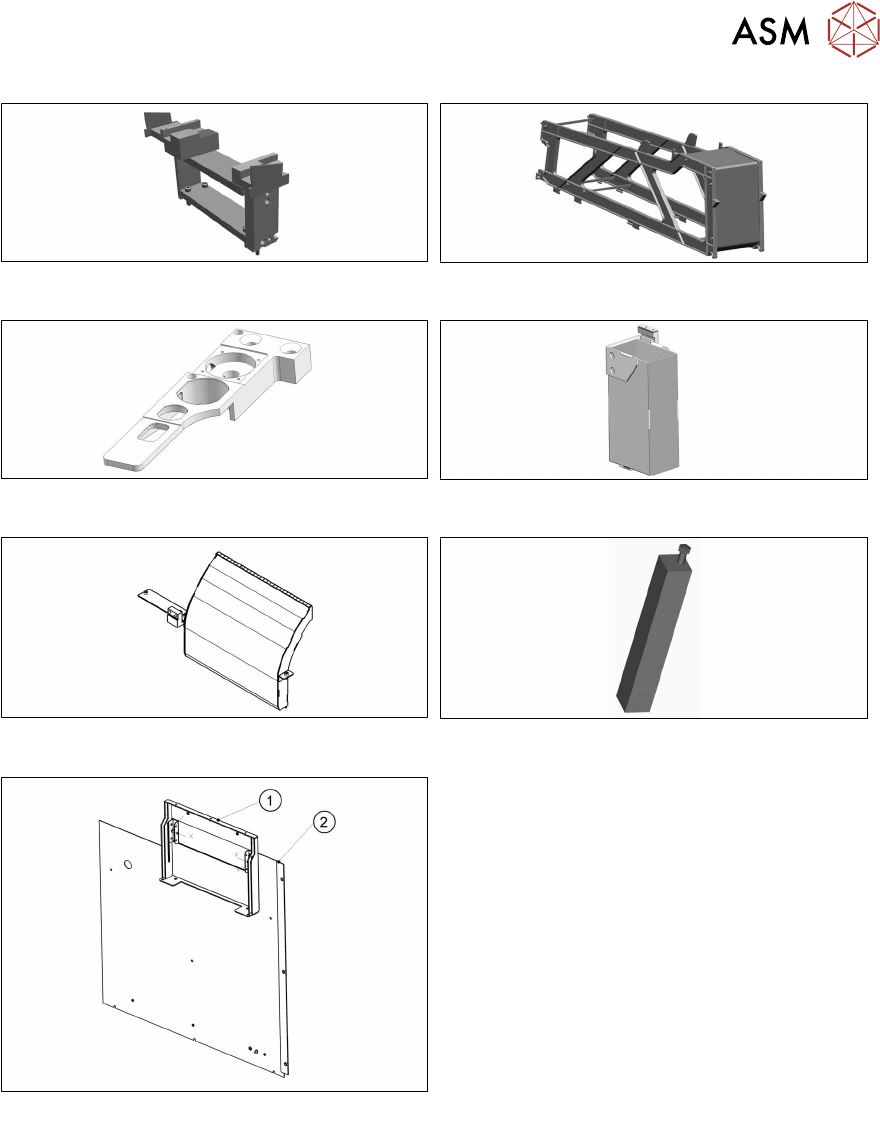 ASM

1
2