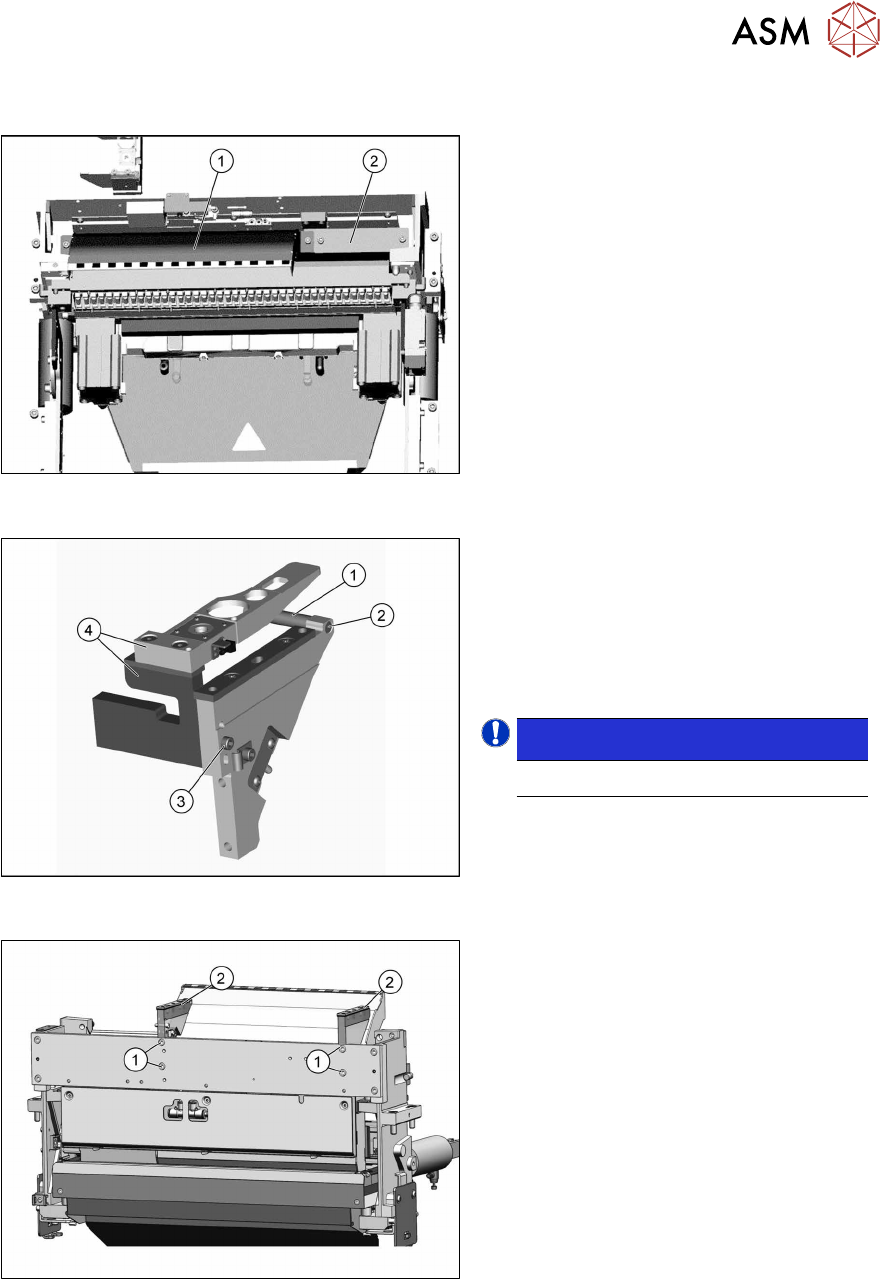 ASM

1
2

1
2
4
3

2
2
1
1