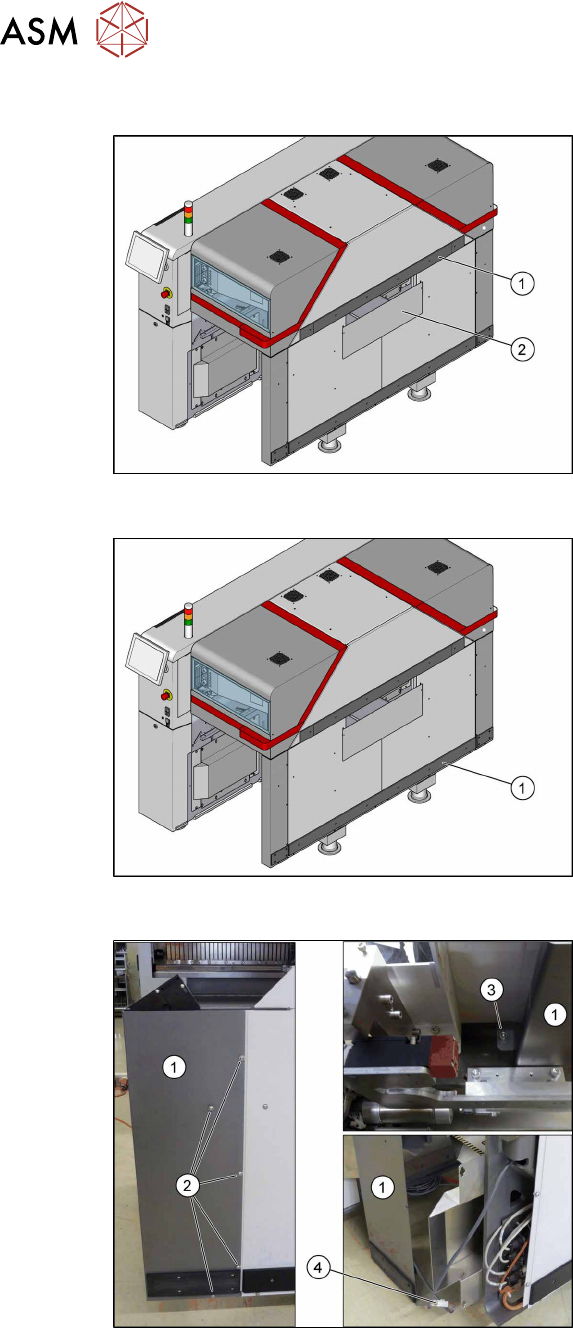 ASM

1
2

1

1
2

3
1

1
4