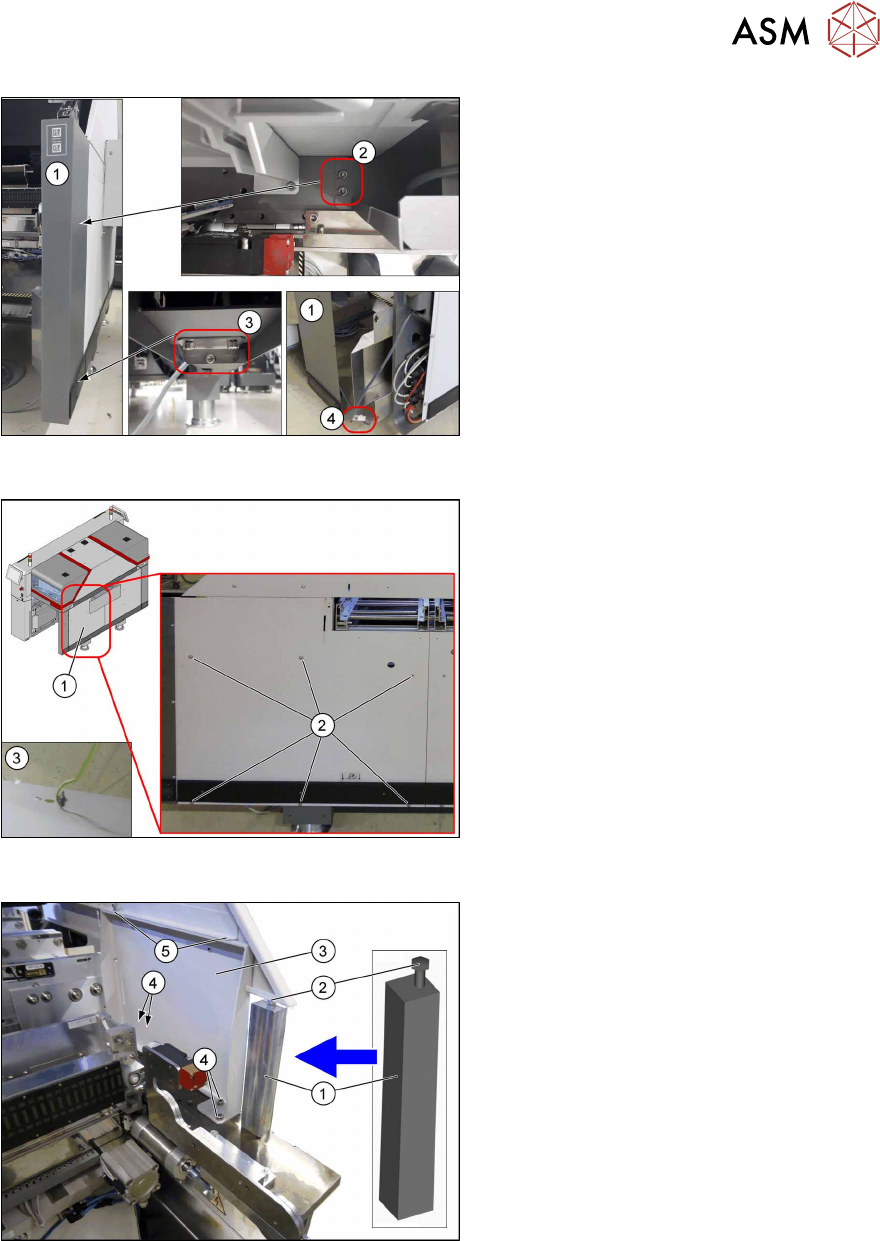 ASM

1
2
3
1
4

1
2
3

5
3
2
4
4
1