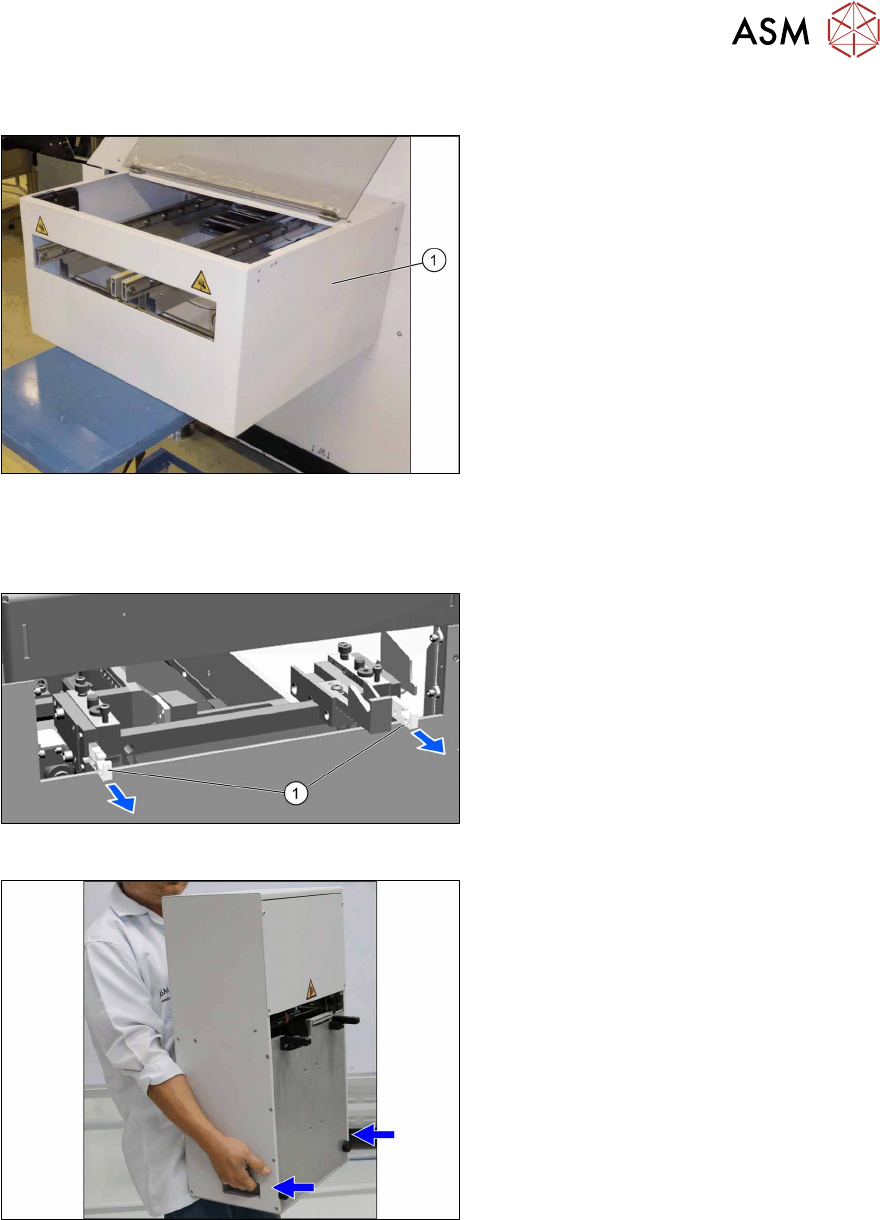 ASM

1

1